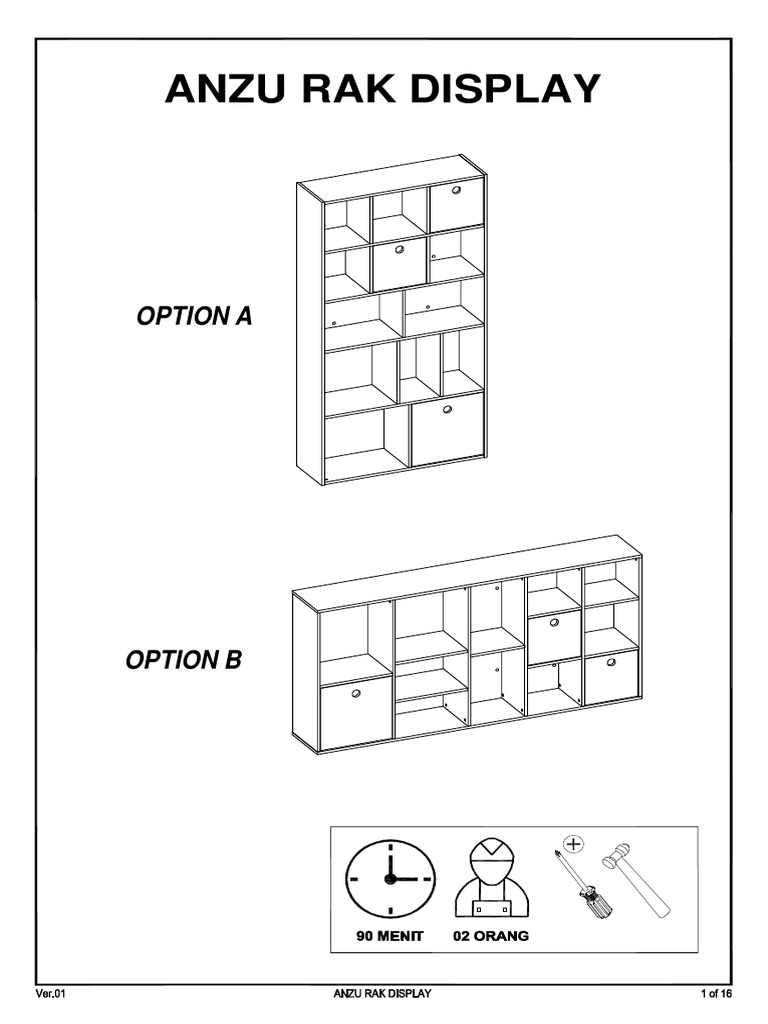 ANZU RAK DISPLAY

OPTION A

OPTION B

90 MENIT

02 ORANG

Ver.01

ANZU RAK DISPLAY

1 of 16