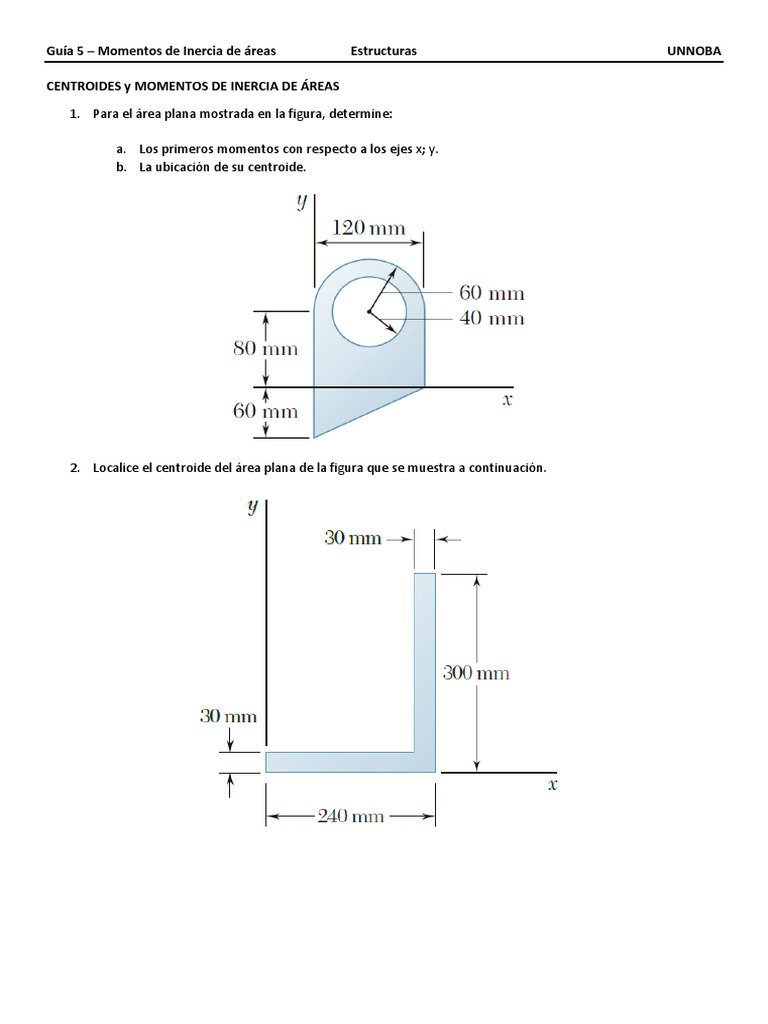 Guía 5 – Momentos de Inercia de áreas Estructuras UNNOBA

CENTROIDES y MOMENTOS DE INERCIA DE ÁREAS

1. Para el área plana mostrada en la figura, determine:

a. Los primeros momentos con respecto a los ejes x; y.
b. La ubicación de su centroide.

$y$
120 mm
60 mm
40 mm
80 mm
60 mm
$x$

2. Localice el centroide del área plana de la figura que se muestra a continuación.

$y$
30 mm
300 mm
30 mm
240 mm
$x$