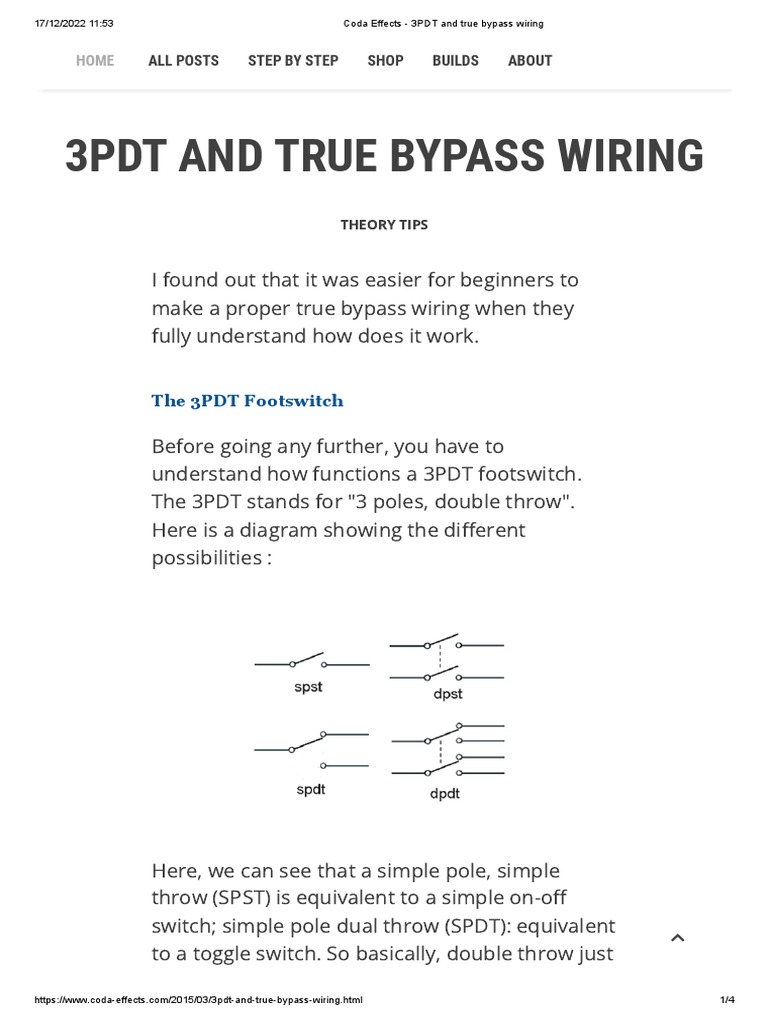 17/12/2022 11:53 Coda Effects - 3PDT and true bypass wiring

HOME ALL POSTS STEP BY STEP SHOP BUILDS ABOUT

3PDT AND TRUE BYPASS WIRING

THEORY TIPS

I found out that it was easier for beginners to make a proper true bypass wiring when they fully understand how does it work.

The 3PDT Footswitch

Before going any further, you have to understand how functions a 3PDT footswitch. The 3PDT stands for "3 poles, double throw". Here is a diagram showing the different possibilities :

spst

dpst

spdt

dpdt

Here, we can see that a simple pole, simple throw (SPST) is equivalent to a simple on-off switch; simple pole dual throw (SPDT): equivalent to a toggle switch. So basically, double throw just

https://www.coda-effects.com/2015/03/3pdt-and-true-bypass-wiring.html 1/4