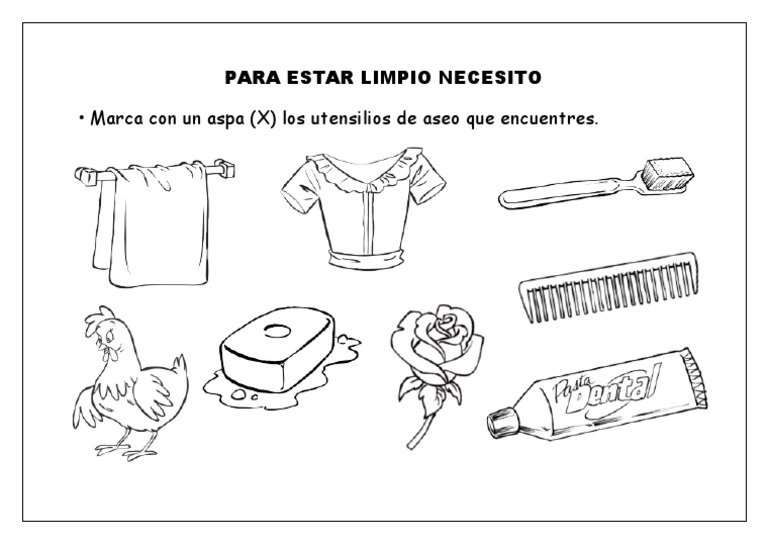 PARA ESTAR LIMPIO NECESITO

• Marca con un aspa (X) los utensilios de aseo que encuentres.

Pasta Dental