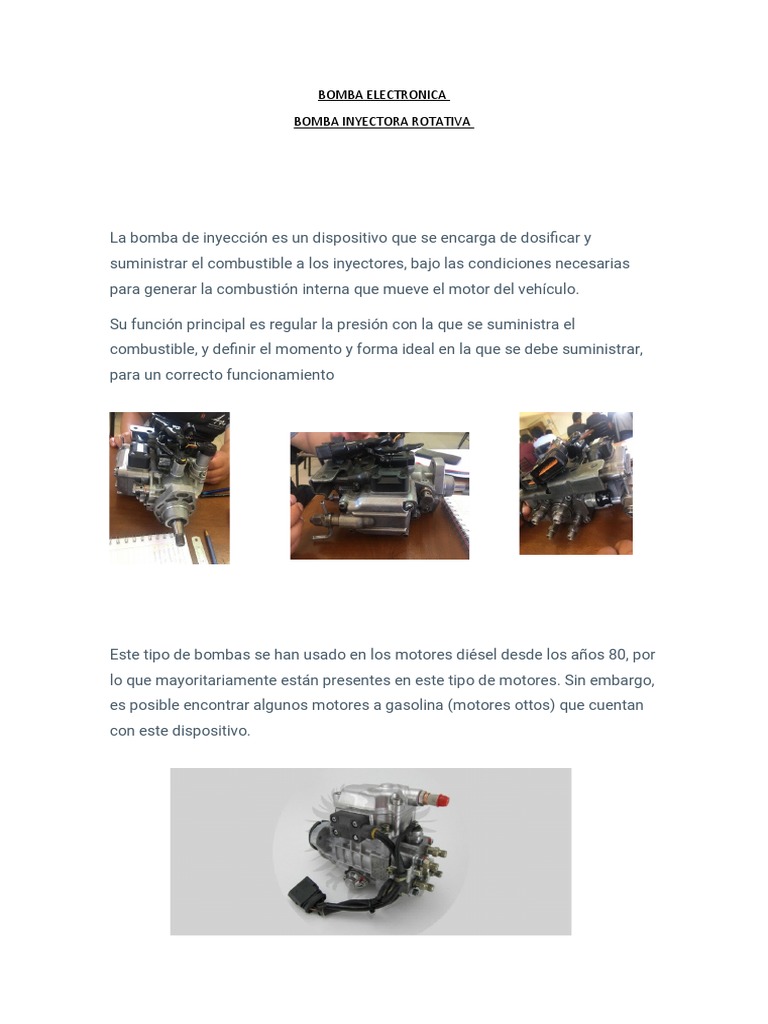 BOMBA ELECTRONICA

BOMBA INYECTORA ROTATIVA

La bomba de inyección es un dispositivo que se encarga de dosificar y suministrar el combustible a los inyectores, bajo las condiciones necesarias para generar la combustión interna que mueve el motor del vehículo.

Su función principal es regular la presión con la que se suministra el combustible, y definir el momento y forma ideal en la que se debe suministrar, para un correcto funcionamiento

Este tipo de bombas se han usado en los motores diésel desde los años 80, por lo que mayoritariamente están presentes en este tipo de motores. Sin embargo, es posible encontrar algunos motores a gasolina (motores ottos) que cuentan con este dispositivo.