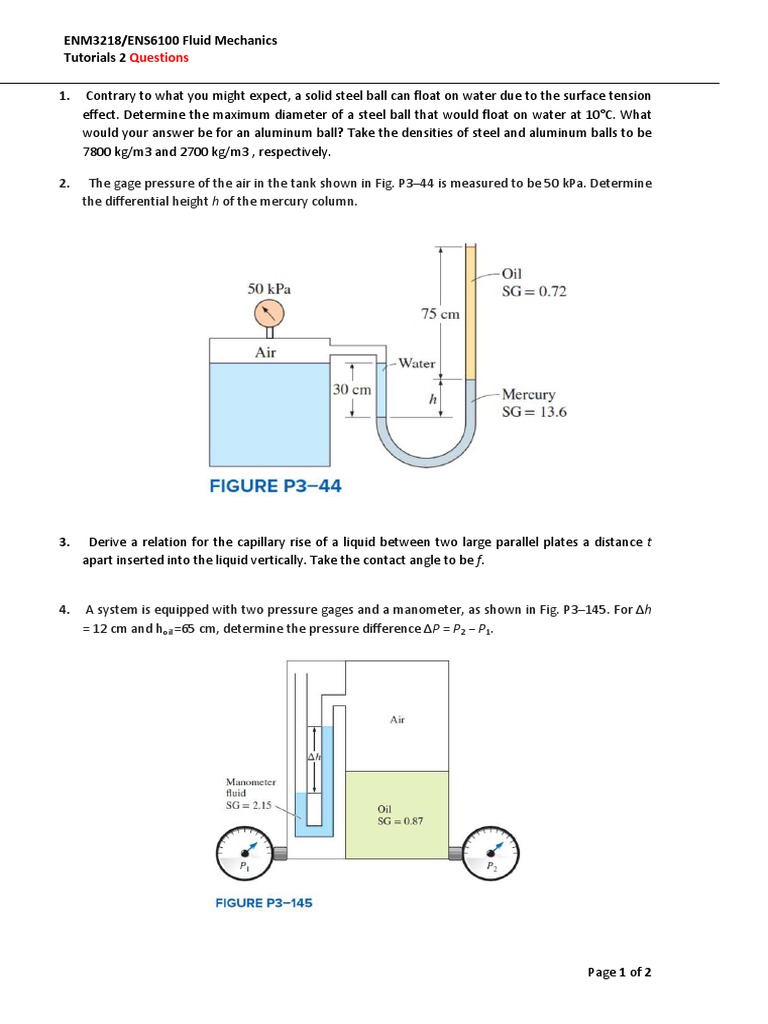 ENM3218/ENS6100 Fluid Mechanics
Tutorials 2 Questions

1. Contrary to what you might expect, a solid steel ball can float on water due to the surface tension effect. Determine the maximum diameter of a steel ball that would float on water at 10°C. What would your answer be for an aluminum ball? Take the densities of steel and aluminum balls to be 7800 kg/m3 and 2700 kg/m3 , respectively.

2. The gage pressure of the air in the tank shown in Fig. P3–44 is measured to be 50 kPa. Determine the differential height $h$ of the mercury column.

50 kPa
Air
30 cm
Water
75 cm
$h$
Oil
SG = 0.72
Mercury
SG = 13.6
FIGURE P3–44

3. Derive a relation for the capillary rise of a liquid between two large parallel plates a distance $t$ apart inserted into the liquid vertically. Take the contact angle to be $f$.

4. A system is equipped with two pressure gages and a manometer, as shown in Fig. P3–145. For $\Delta h$ = 12 cm and $h_{oil}$=65 cm, determine the pressure difference $\Delta P = P_2 - P_1$.

Air
$\Delta h$
Manometer fluid
SG = 2.15
Oil
SG = 0.87
$P_1$
$P_2$
FIGURE P3–145

Page 1 of 2