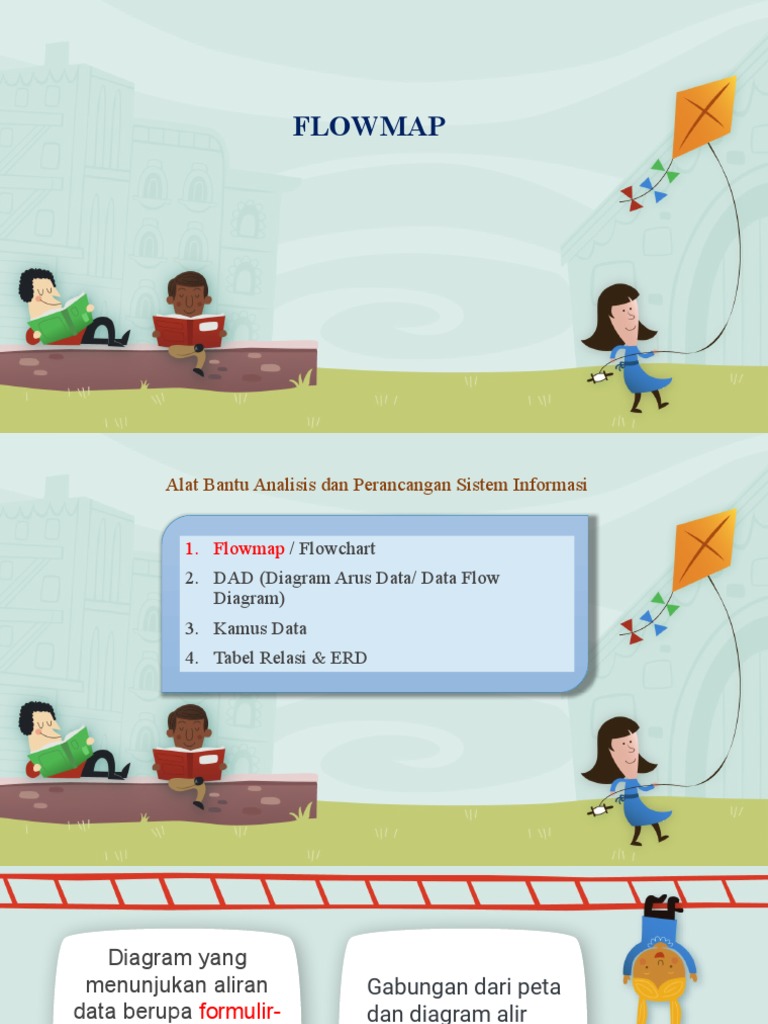 FLOWMAP

Alat Bantu Analisis dan Perancangan Sistem Informasi

1. Flowmap / Flowchart
2. DAD (Diagram Arus Data/ Data Flow Diagram)
3. Kamus Data
4. Tabel Relasi & ERD

Diagram yang menunjukan aliran data berupa formulir-

Gabungan dari peta dan diagram alir