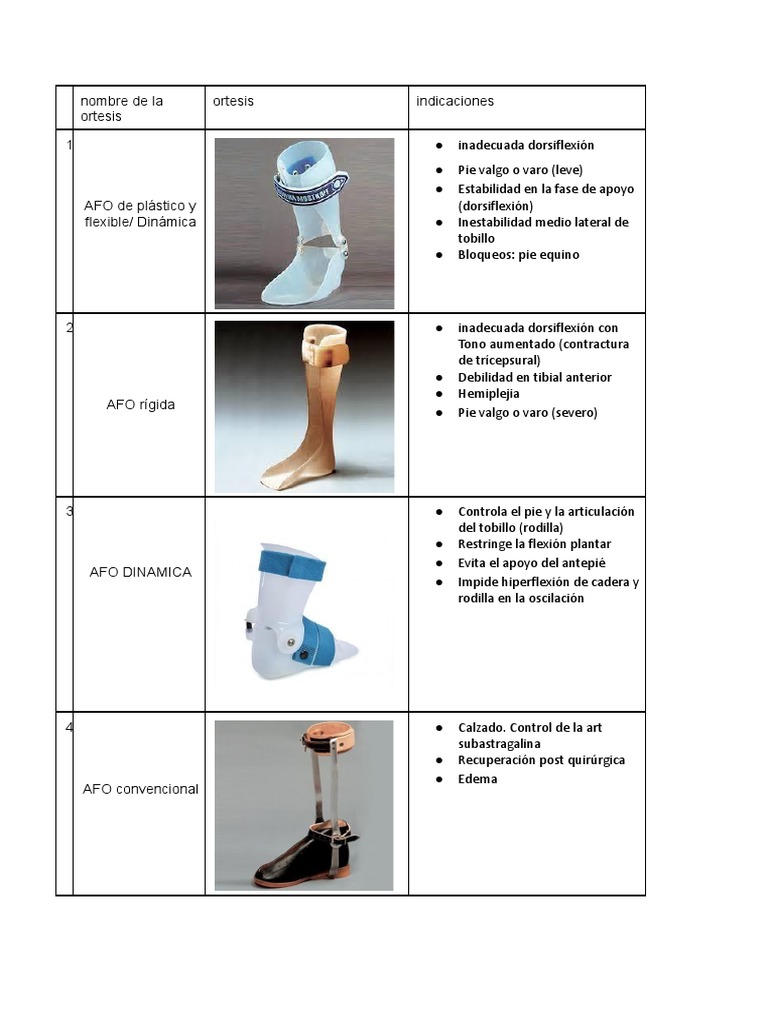 | | nombre de la ortesis | ortesis | indicaciones |
|---|---|---|---|
| 1 | AFO de plástico y flexible/ Dinámica | | ● inadecuada dorsiflexión ● Pie valgo o varo (leve) ● Estabilidad en la fase de apoyo (dorsiflexión) ● Inestabilidad medio lateral de tobillo ● Bloqueos: pie equino |
| 2 | AFO rígida | | ● inadecuada dorsiflexión con Tono aumentado (contractura de tricepsural) ● Debilidad en tibial anterior ● Hemiplejia ● Pie valgo o varo (severo) |
| 3 | AFO DINAMICA | | ● Controla el pie y la articulación del tobillo (rodilla) ● Restringe la flexión plantar ● Evita el apoyo del antepié ● Impide hiperflexión de cadera y rodilla en la oscilación |
| 4 | AFO convencional | | ● Calzado. Control de la art subastragalina ● Recuperación post quirúrgica ● Edema |