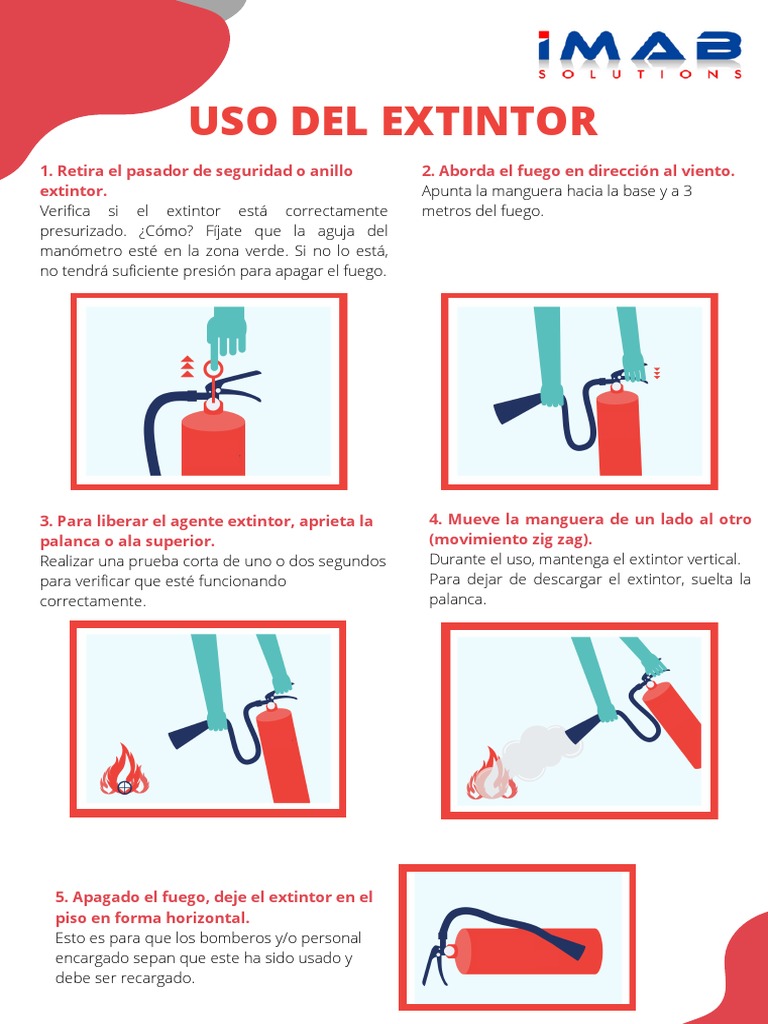 IMAB
SOLUTIONS

USO DEL EXTINTOR

1. Retira el pasador de seguridad o anillo extintor.
Verifica si el extintor está correctamente presurizado. ¿Cómo? Fíjate que la aguja del manómetro esté en la zona verde. Si no lo está, no tendrá suficiente presión para apagar el fuego.

2. Aborda el fuego en dirección al viento.
Apunta la manguera hacia la base y a 3 metros del fuego.

3. Para liberar el agente extintor, aprieta la palanca o ala superior.
Realizar una prueba corta de uno o dos segundos para verificar que esté funcionando correctamente.

4. Mueve la manguera de un lado al otro (movimiento zig zag).
Durante el uso, mantenga el extintor vertical. Para dejar de descargar el extintor, suelta la palanca.

5. Apagado el fuego, deje el extintor en el piso en forma horizontal.
Esto es para que los bomberos y/o personal encargado sepan que este ha sido usado y debe ser recargado.