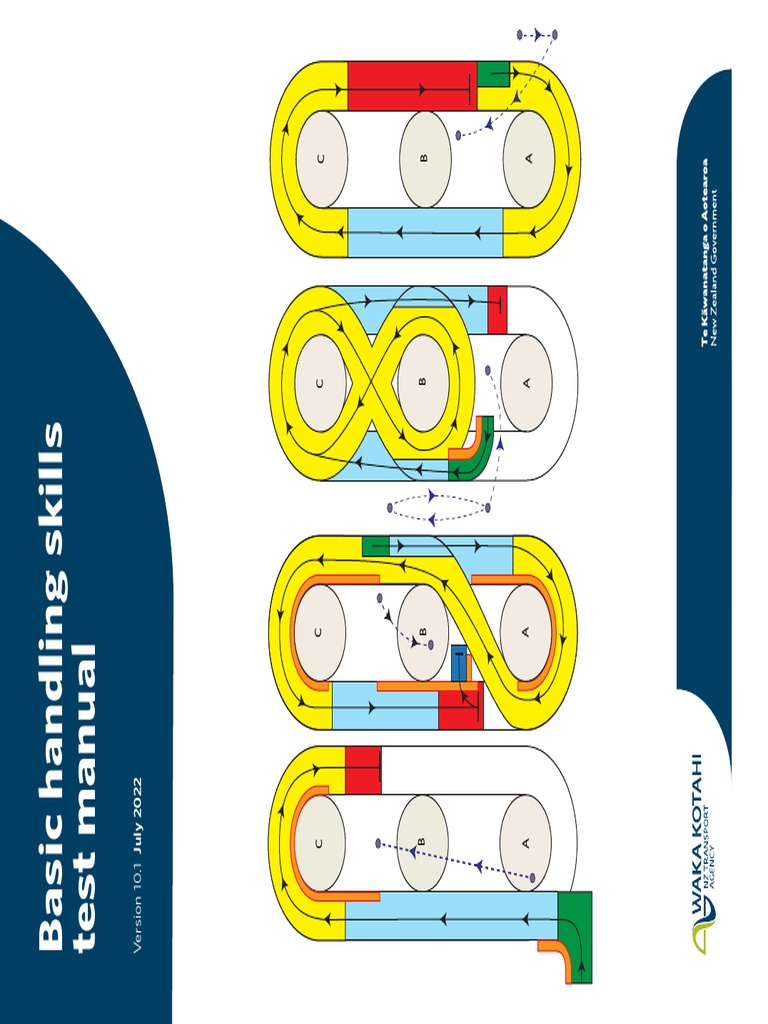 Basic handling skills test manual

Version 10.1 July 2022

C
B
A

C
B
A

C
B
A

C
B
A

WAKA KOTAHI
NZ TRANSPORT AGENCY

Te Kāwanatanga o Aotearoa
New Zealand Government