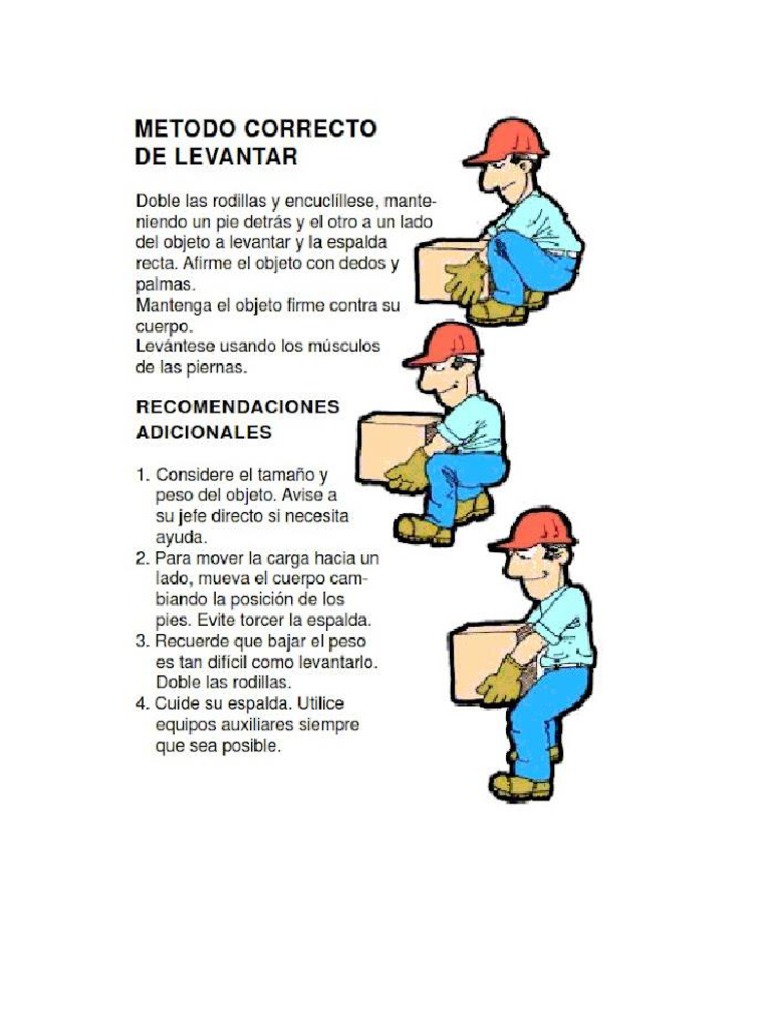 METODO CORRECTO DE LEVANTAR

Doble las rodillas y encuclíllese, manteniendo un pie detrás y el otro a un lado del objeto a levantar y la espalda recta. Afirme el objeto con dedos y palmas.
Mantenga el objeto firme contra su cuerpo.
Levántese usando los músculos de las piernas.

RECOMENDACIONES ADICIONALES

1. Considere el tamaño y peso del objeto. Avise a su jefe directo si necesita ayuda.
2. Para mover la carga hacia un lado, mueva el cuerpo cambiando la posición de los pies. Evite torcer la espalda.
3. Recuerde que bajar el peso es tan difícil como levantarlo. Doble las rodillas.
4. Cuide su espalda. Utilice equipos auxiliares siempre que sea posible.