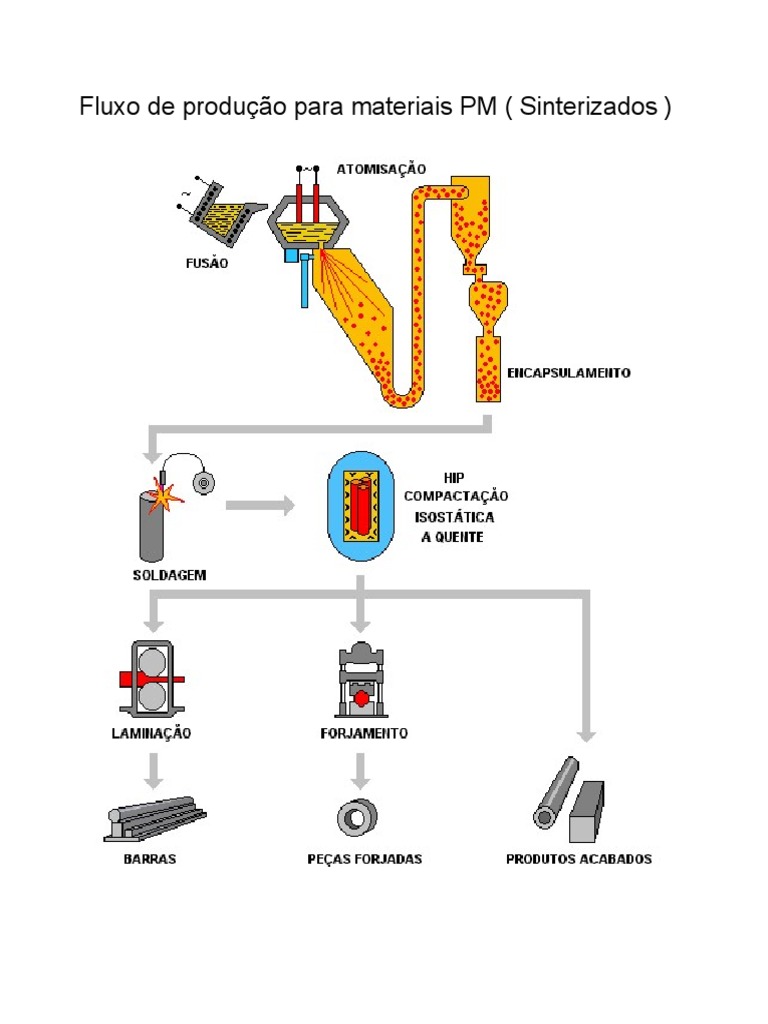 Fluxo de produção para materiais PM ( Sinterizados )

ATOMISAÇÃO

FUSÃO

ENCAPSULAMENTO

SOLDAGEM

HIP
COMPACTAÇÃO
ISOSTÁTICA
A QUENTE

LAMINAÇÃO

FORJAMENTO

BARRAS

PEÇAS FORJADAS

PRODUTOS ACABADOS