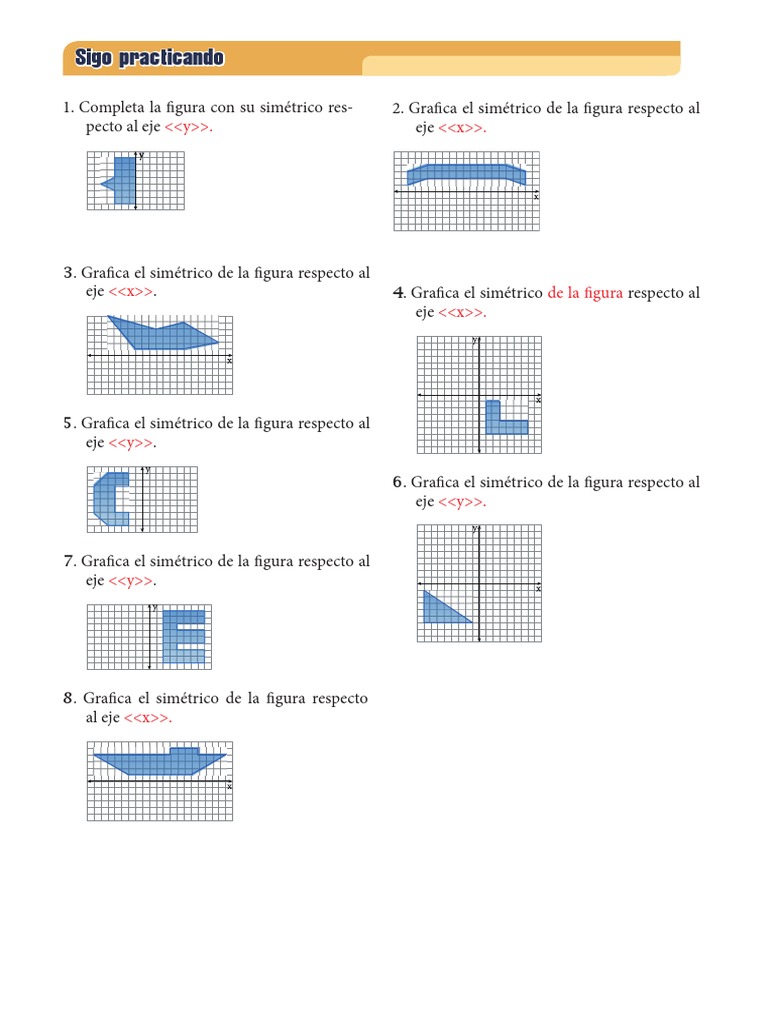 Sigo practicando

1. Completa la figura con su simétrico respecto al eje <<y>>.

y

3. Grafica el simétrico de la figura respecto al eje <<x>>.

x

5. Grafica el simétrico de la figura respecto al eje <<y>>.

y

7. Grafica el simétrico de la figura respecto al eje <<y>>.

y

8. Grafica el simétrico de la figura respecto al eje <<x>>.

x

2. Grafica el simétrico de la figura respecto al eje <<x>>.

x

4. Grafica el simétrico de la figura respecto al eje <<x>>.

y
x

6. Grafica el simétrico de la figura respecto al eje <<y>>.

y
x