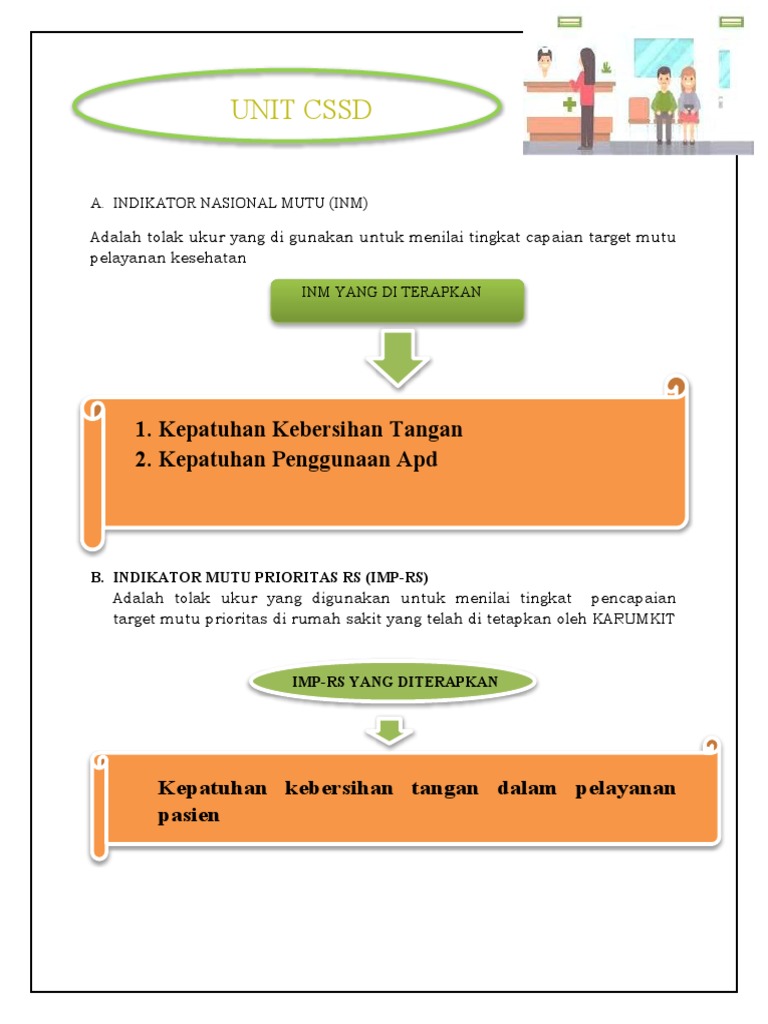 UNIT CSSD

A. INDIKATOR NASIONAL MUTU (INM)

Adalah tolak ukur yang di gunakan untuk menilai tingkat capaian target mutu pelayanan kesehatan

INM YANG DI TERAPKAN

1. Kepatuhan Kebersihan Tangan
2. Kepatuhan Penggunaan Apd

B. INDIKATOR MUTU PRIORITAS RS (IMP-RS)
Adalah tolak ukur yang digunakan untuk menilai tingkat pencapaian target mutu prioritas di rumah sakit yang telah di tetapkan oleh KARUMKIT

IMP-RS YANG DITERAPKAN

Kepatuhan kebersihan tangan dalam pelayanan pasien