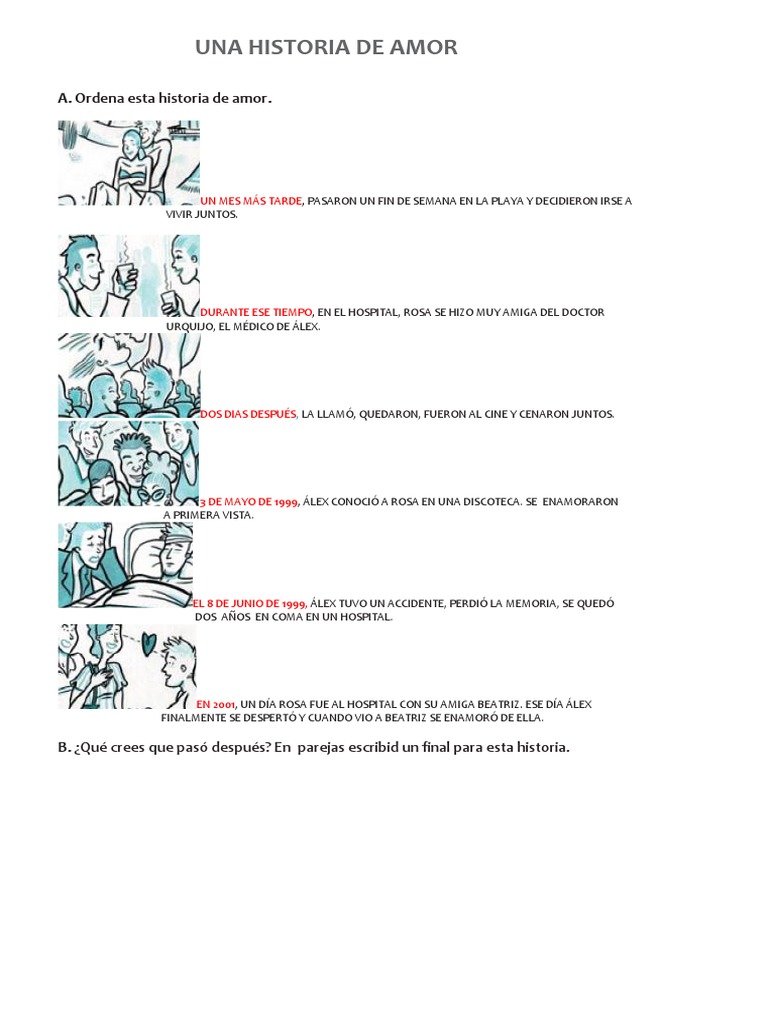 UNA HISTORIA DE AMOR

A. Ordena esta historia de amor.

UN MES MÁS TARDE, PASARON UN FIN DE SEMANA EN LA PLAYA Y DECIDIERON IRSE A VIVIR JUNTOS.

DURANTE ESE TIEMPO, EN EL HOSPITAL, ROSA SE HIZO MUY AMIGA DEL DOCTOR URQUIJO, EL MÉDICO DE ÁLEX.

DOS DIAS DESPUÉS, LA LLAMÓ, QUEDARON, FUERON AL CINE Y CENARON JUNTOS.

3 DE MAYO DE 1999, ÁLEX CONOCIÓ A ROSA EN UNA DISCOTECA. SE ENAMORARON A PRIMERA VISTA.

EL 8 DE JUNIO DE 1999, ÁLEX TUVO UN ACCIDENTE, PERDIÓ LA MEMORIA, SE QUEDÓ DOS AÑOS EN COMA EN UN HOSPITAL.

EN 2001, UN DÍA ROSA FUE AL HOSPITAL CON SU AMIGA BEATRIZ. ESE DÍA ÁLEX FINALMENTE SE DESPERTÓ Y CUANDO VIO A BEATRIZ SE ENAMORÓ DE ELLA.

B. ¿Qué crees que pasó después? En parejas escribid un final para esta historia.