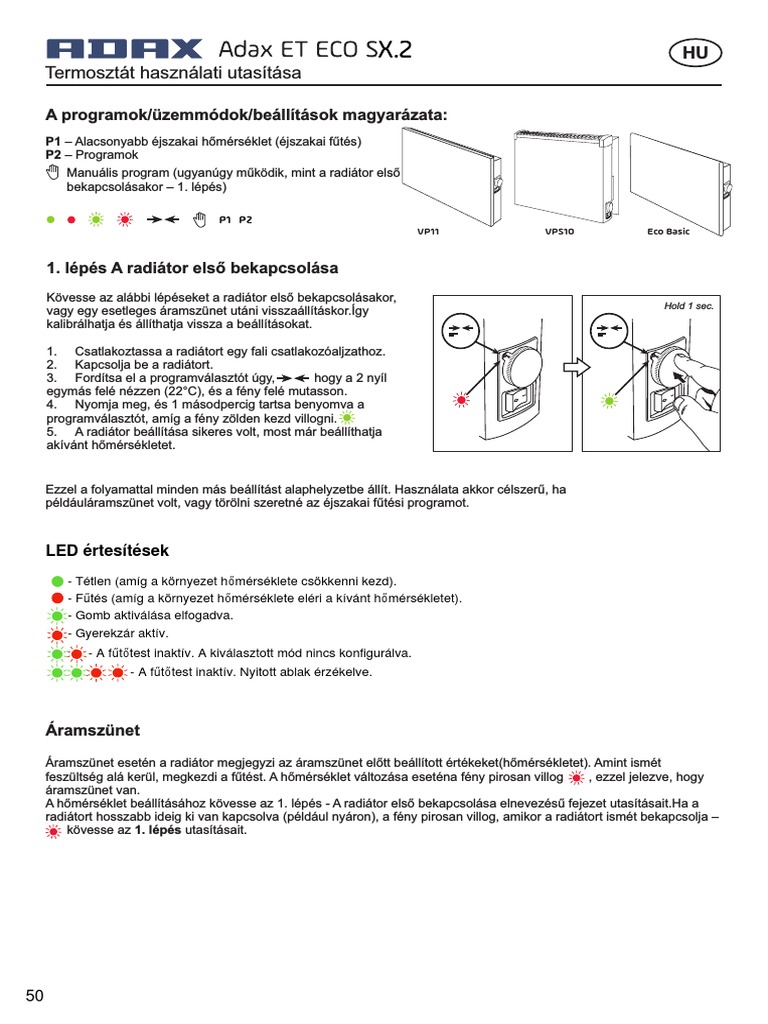 ADAX Adax ET ECO SX.2
HU
Termosztát használati utasítása

A programok/üzemmódok/beállítások magyarázata:

P1 – Alacsonyabb éjszakai hőmérséklet (éjszakai fűtés)
P2 – Programok
Manuális program (ugyanúgy működik, mint a radiátor első bekapcsolásakor – 1. lépés)

P1 P2

VP11 VPS10 Eco Basic

1. lépés A radiátor első bekapcsolása

Kövesse az alábbi lépéseket a radiátor első bekapcsolásakor, vagy egy esetleges áramszünet utáni visszaállításkor.Így kalibrálhatja és állíthatja vissza a beállításokat.

1. Csatlakoztassa a radiátort egy fali csatlakozóaljzathoz.
2. Kapcsolja be a radiátort.
3. Fordítsa el a programválasztót úgy, hogy a 2 nyíl egymás felé nézzen (22°C), és a fény felé mutasson.
4. Nyomja meg, és 1 másodpercig tartsa benyomva a programválasztót, amíg a fény zölden kezd villogni.
5. A radiátor beállítása sikeres volt, most már beállíthatja akívánt hőmérsékletet.

Hold 1 sec.

Ezzel a folyamattal minden más beállítást alaphelyzetbe állít. Használata akkor célszerű, ha példáuláramszünet volt, vagy törölni szeretné az éjszakai fűtési programot.

LED értesítések

- Tétlen (amíg a környezet hőmérséklete csökkenni kezd).
- Fűtés (amíg a környezet hőmérséklete eléri a kívánt hőmérsékletet).
- Gomb aktiválása elfogadva.
- Gyerekzár aktív.
- A fűtőtest inaktív. A kiválasztott mód nincs konfigurálva.
- A fűtőtest inaktív. Nyitott ablak érzékelve.

Áramszünet

Áramszünet esetén a radiátor megjegyzi az áramszünet előtt beállított értékeket(hőmérsékletet). Amint ismét feszültség alá kerül, megkezdi a fűtést. A hőmérséklet változása eseténa fény pirosan villog , ezzel jelezve, hogy áramszünet van.
A hőmérséklet beállításához kövesse az 1. lépés - A radiátor első bekapcsolása elnevezésű fejezet utasításait.Ha a radiátort hosszabb ideig ki van kapcsolva (például nyáron), a fény pirosan villog, amikor a radiátort ismét bekapcsolja – kövesse az 1. lépés utasításait.

50