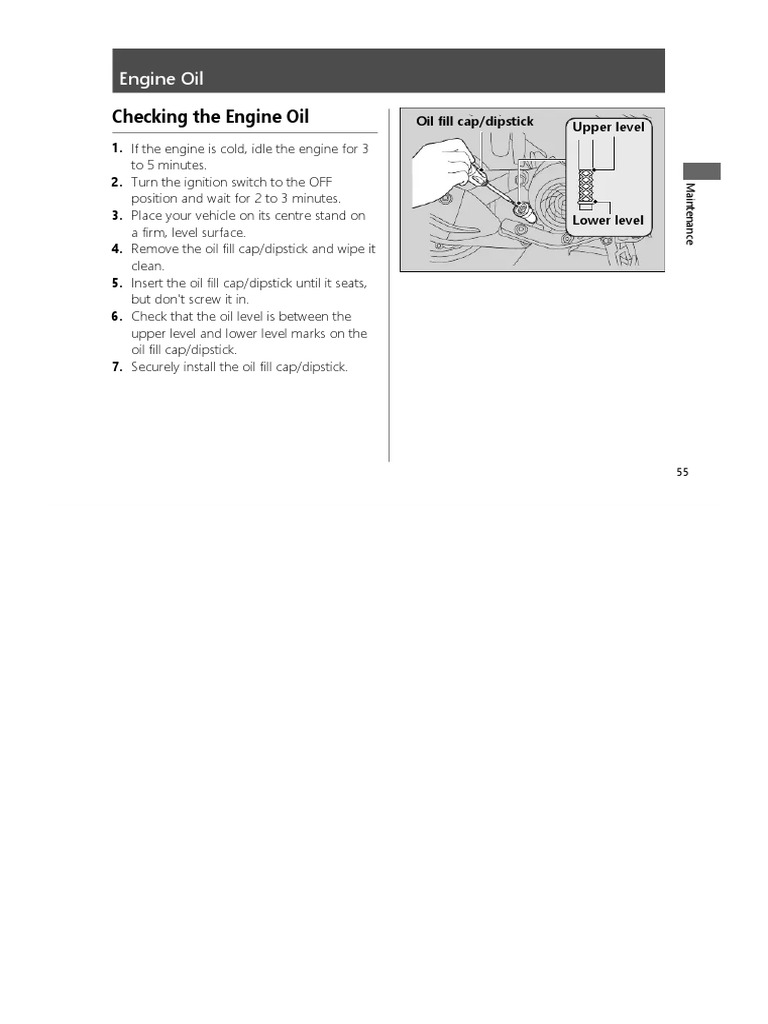 Engine Oil

Checking the Engine Oil

1. If the engine is cold, idle the engine for 3 to 5 minutes.
2. Turn the ignition switch to the OFF position and wait for 2 to 3 minutes.
3. Place your vehicle on its centre stand on a firm, level surface.
4. Remove the oil fill cap/dipstick and wipe it clean.
5. Insert the oil fill cap/dipstick until it seats, but don't screw it in.
6. Check that the oil level is between the upper level and lower level marks on the oil fill cap/dipstick.
7. Securely install the oil fill cap/dipstick.

Oil fill cap/dipstick
Upper level
Lower level

Maintenance

55