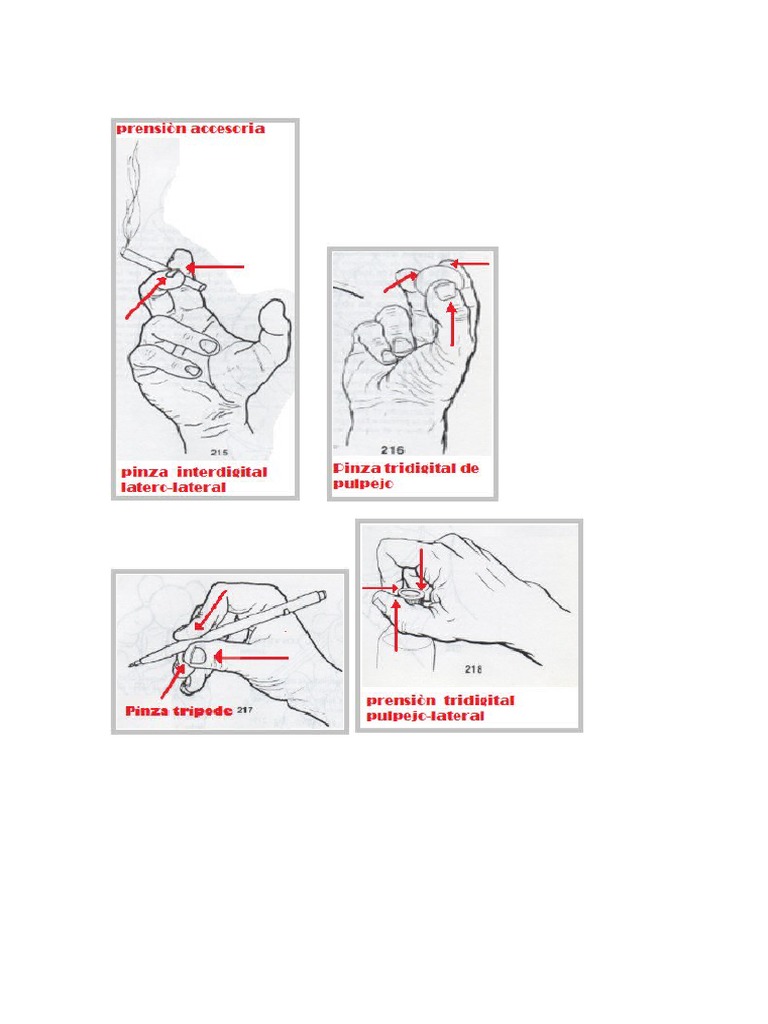 prensiòn accesoria

215

pinza interdigital latero-lateral

216

Pinza tridigital de pulpejo

Pinza tripode 217

218

prensiòn tridigital pulpejo-lateral