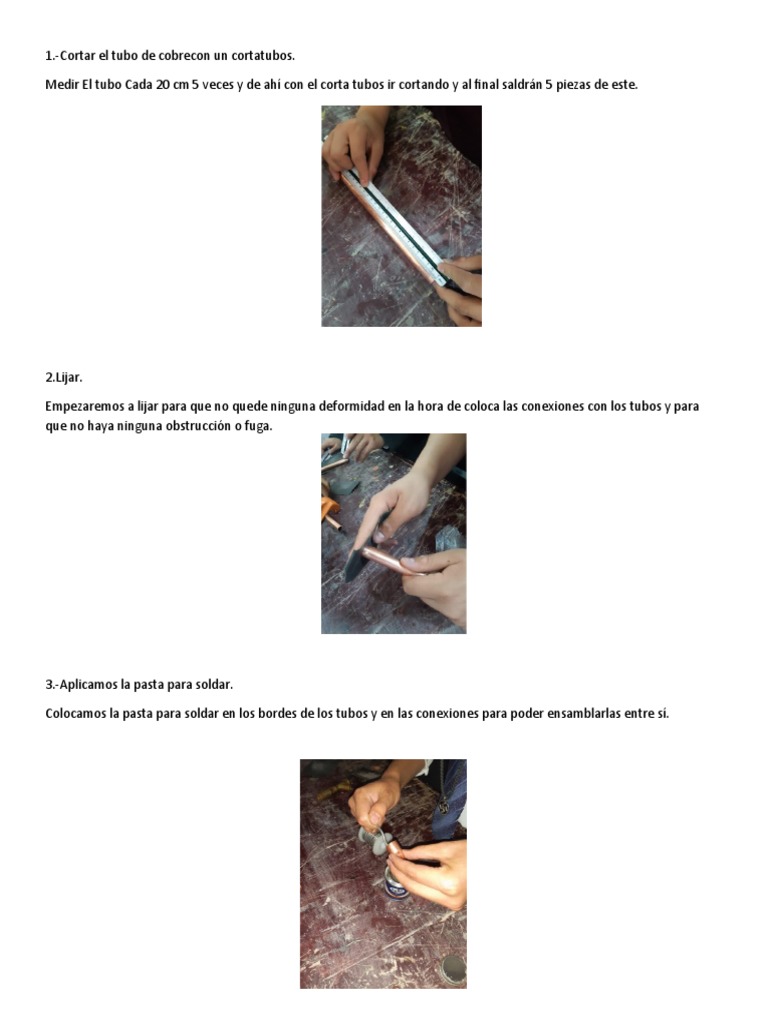 1.-Cortar el tubo de cobrecon un cortatubos.

Medir El tubo Cada 20 cm 5 veces y de ahí con el corta tubos ir cortando y al final saldrán 5 piezas de este.

2.Lijar.

Empezaremos a lijar para que no quede ninguna deformidad en la hora de coloca las conexiones con los tubos y para que no haya ninguna obstrucción o fuga.

3.-Aplicamos la pasta para soldar.

Colocamos la pasta para soldar en los bordes de los tubos y en las conexiones para poder ensamblarlas entre sí.