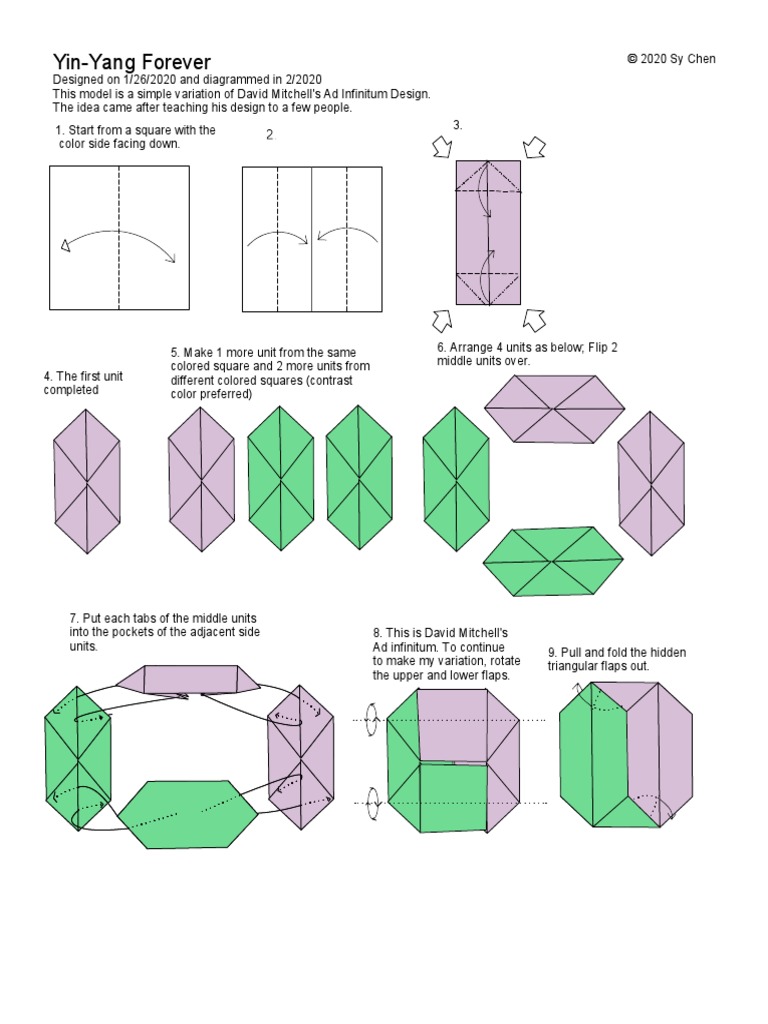 Yin-Yang Forever

© 2020 Sy Chen

Designed on 1/26/2020 and diagrammed in 2/2020
This model is a simple variation of David Mitchell's Ad Infinitum Design.
The idea came after teaching his design to a few people.

1. Start from a square with the color side facing down.

2.

3.

4. The first unit completed

5. Make 1 more unit from the same colored square and 2 more units from different colored squares (contrast color preferred)

6. Arrange 4 units as below; Flip 2 middle units over.

7. Put each tabs of the middle units into the pockets of the adjacent side units.

8. This is David Mitchell's Ad infinitum. To continue to make my variation, rotate the upper and lower flaps.

9. Pull and fold the hidden triangular flaps out.