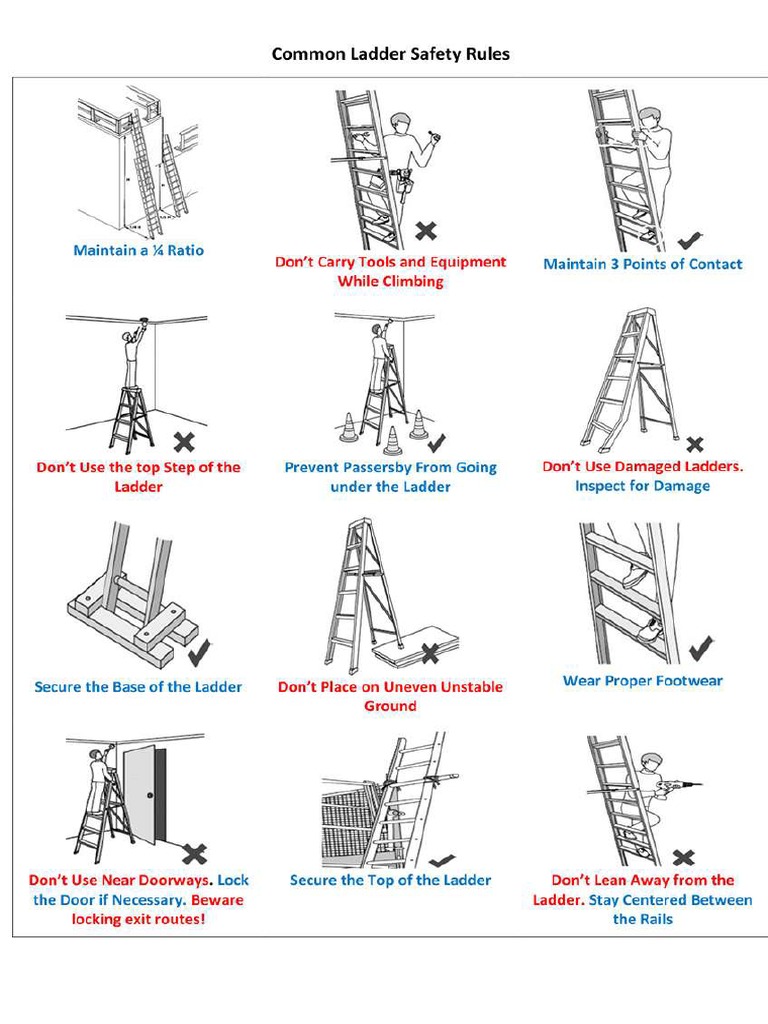 Common Ladder Safety Rules

Maintain a ¼ Ratio

Don't Carry Tools and Equipment While Climbing

Maintain 3 Points of Contact

Don't Use the top Step of the Ladder

Prevent Passersby From Going under the Ladder

Don't Use Damaged Ladders. Inspect for Damage

Secure the Base of the Ladder

Don't Place on Uneven Unstable Ground

Wear Proper Footwear

Don't Use Near Doorways. Lock the Door if Necessary. Beware locking exit routes!

Secure the Top of the Ladder

Don't Lean Away from the Ladder. Stay Centered Between the Rails