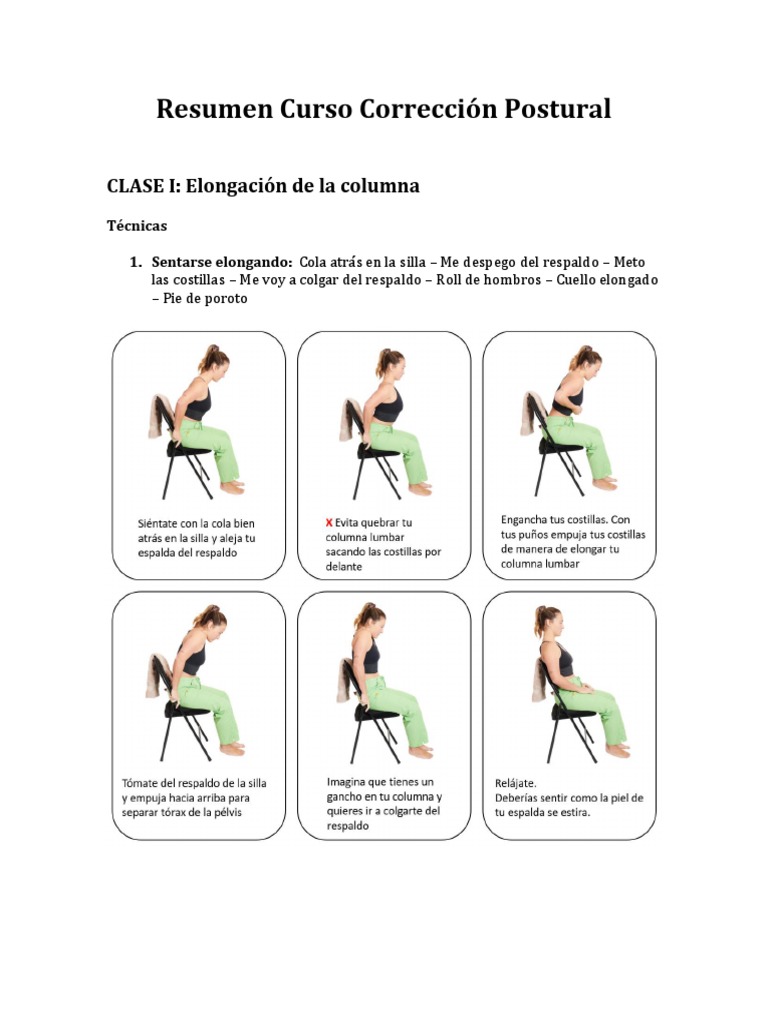 Resumen Curso Corrección Postural

CLASE I: Elongación de la columna

Técnicas

1. Sentarse elongando: Cola atrás en la silla – Me despego del respaldo – Meto las costillas – Me voy a colgar del respaldo – Roll de hombros – Cuello elongado – Pie de poroto

Siéntate con la cola bien atrás en la silla y aleja tu espalda del respaldo

X Evita quebrar tu columna lumbar sacando las costillas por delante

Engancha tus costillas. Con tus puños empuja tus costillas de manera de elongar tu columna lumbar

Tómate del respaldo de la silla y empuja hacia arriba para separar tórax de la pélvis

Imagina que tienes un gancho en tu columna y quieres ir a colgarte del respaldo

Relájate.
Deberías sentir como la piel de tu espalda se estira.