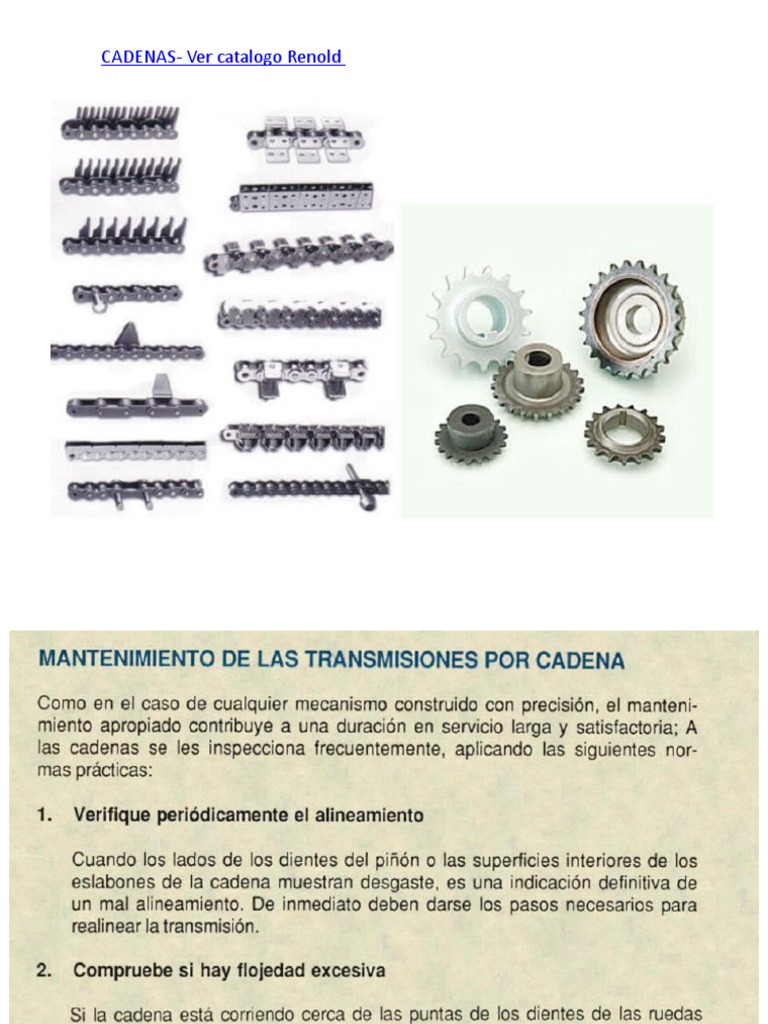 CADENAS- Ver catalogo Renold

MANTENIMIENTO DE LAS TRANSMISIONES POR CADENA

Como en el caso de cualquier mecanismo construido con precisión, el mantenimiento apropiado contribuye a una duración en servicio larga y satisfactoria; A las cadenas se les inspecciona frecuentemente, aplicando las siguientes normas prácticas:

1. Verifique periódicamente el alineamiento

Cuando los lados de los dientes del piñón o las superficies interiores de los eslabones de la cadena muestran desgaste, es una indicación definitiva de un mal alineamiento. De inmediato deben darse los pasos necesarios para realinear la transmisión.

2. Compruebe si hay flojedad excesiva

Si la cadena está corriendo cerca de las puntas de los dientes de las ruedas