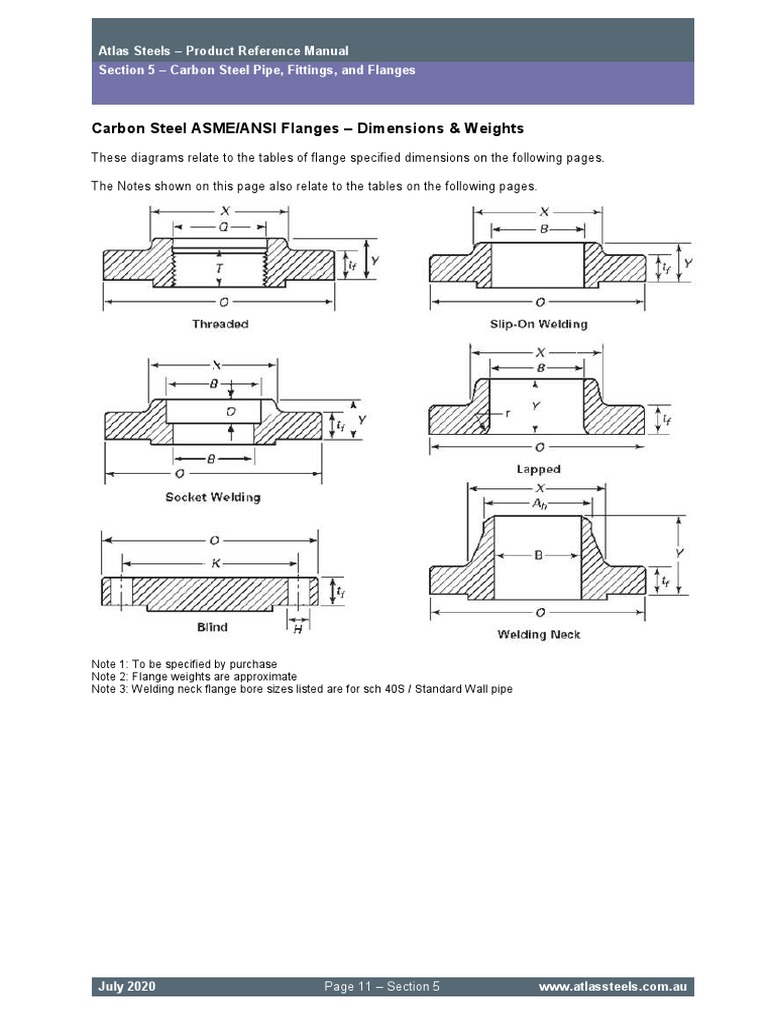 Atlas Steels – Product Reference Manual
Section 5 – Carbon Steel Pipe, Fittings, and Flanges

Carbon Steel ASME/ANSI Flanges – Dimensions & Weights

These diagrams relate to the tables of flange specified dimensions on the following pages.

The Notes shown on this page also relate to the tables on the following pages.

X
Q
T
$t_f$
Y
O
Threaded

X
B
$t_f$
Y
O
Slip-On Welding

X
B
D
$t_f$
Y
B
O
Socket Welding

X
B
r
Y
$t_f$
O
Lapped

O
K
$t_f$
H
Blind

X
$A_h$
B
Y
$t_f$
O
Welding Neck

Note 1: To be specified by purchase
Note 2: Flange weights are approximate
Note 3: Welding neck flange bore sizes listed are for sch 40S / Standard Wall pipe

July 2020
Page 11 – Section 5
www.atlassteels.com.au