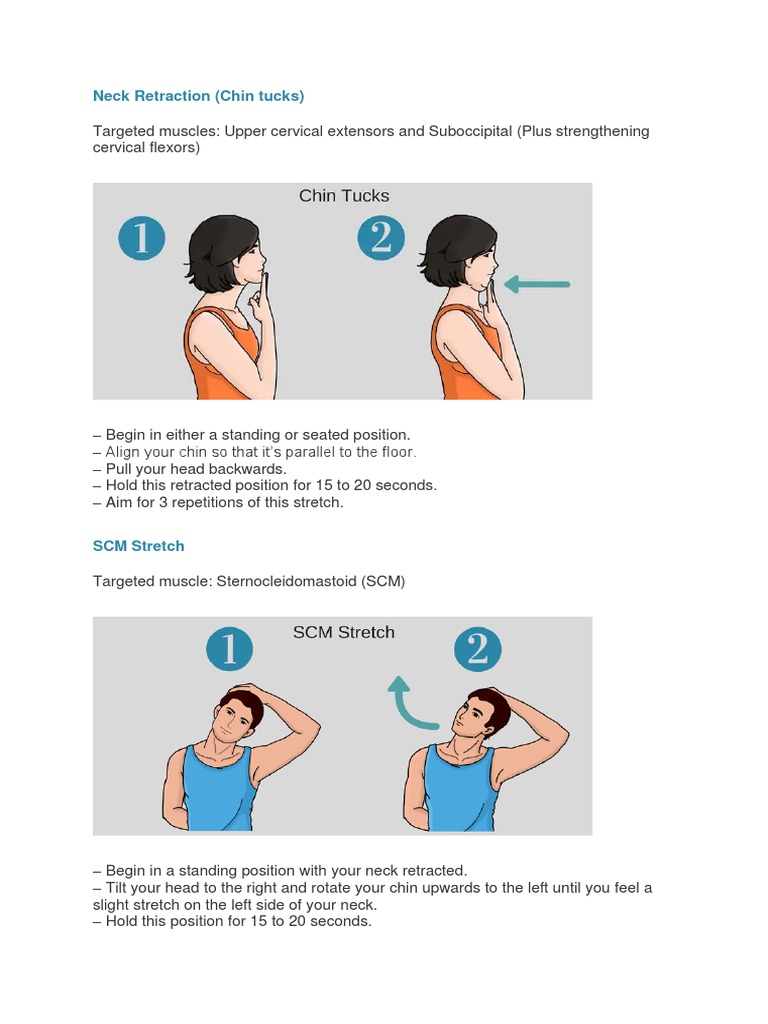 Neck Retraction (Chin tucks)

Targeted muscles: Upper cervical extensors and Suboccipital (Plus strengthening cervical flexors)

Chin Tucks

1

2

– Begin in either a standing or seated position.
– Align your chin so that it's parallel to the floor.
– Pull your head backwards.
– Hold this retracted position for 15 to 20 seconds.
– Aim for 3 repetitions of this stretch.

SCM Stretch

Targeted muscle: Sternocleidomastoid (SCM)

SCM Stretch

1

2

– Begin in a standing position with your neck retracted.
– Tilt your head to the right and rotate your chin upwards to the left until you feel a slight stretch on the left side of your neck.
– Hold this position for 15 to 20 seconds.