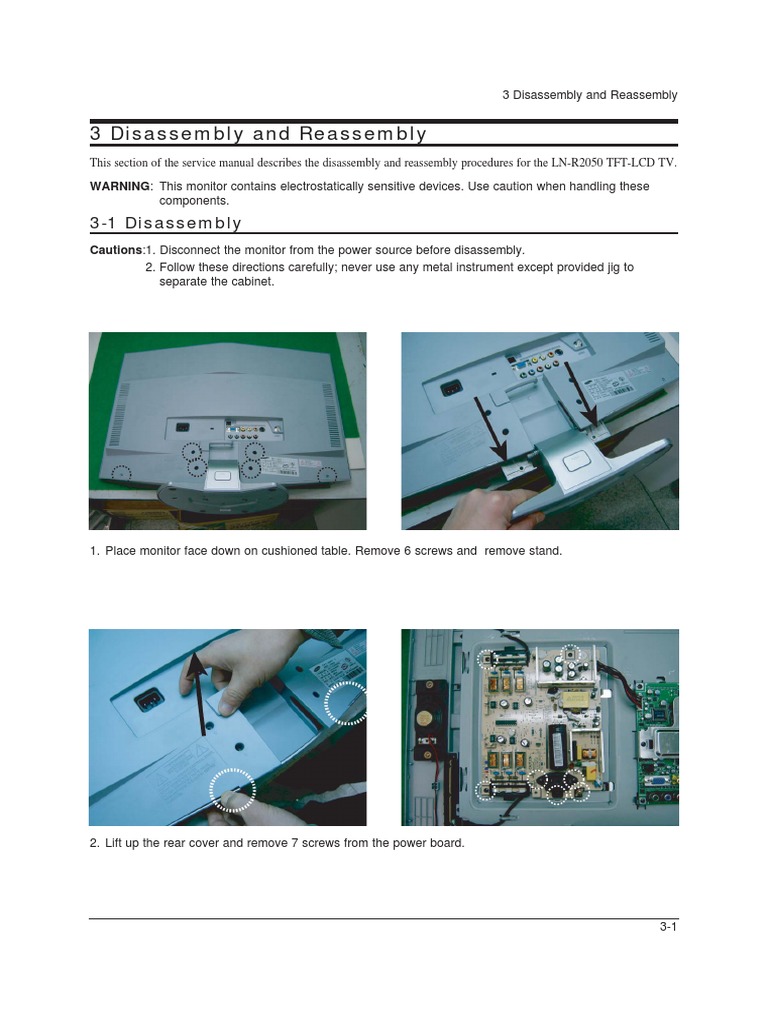 3 Disassembly and Reassembly

3 Disassembly and Reassembly

This section of the service manual describes the disassembly and reassembly procedures for the LN-R2050 TFT-LCD TV.

WARNING: This monitor contains electrostatically sensitive devices. Use caution when handling these components.

3-1 Disassembly

Cautions:1. Disconnect the monitor from the power source before disassembly.
2. Follow these directions carefully; never use any metal instrument except provided jig to separate the cabinet.

1. Place monitor face down on cushioned table. Remove 6 screws and remove stand.

2. Lift up the rear cover and remove 7 screws from the power board.

3-1