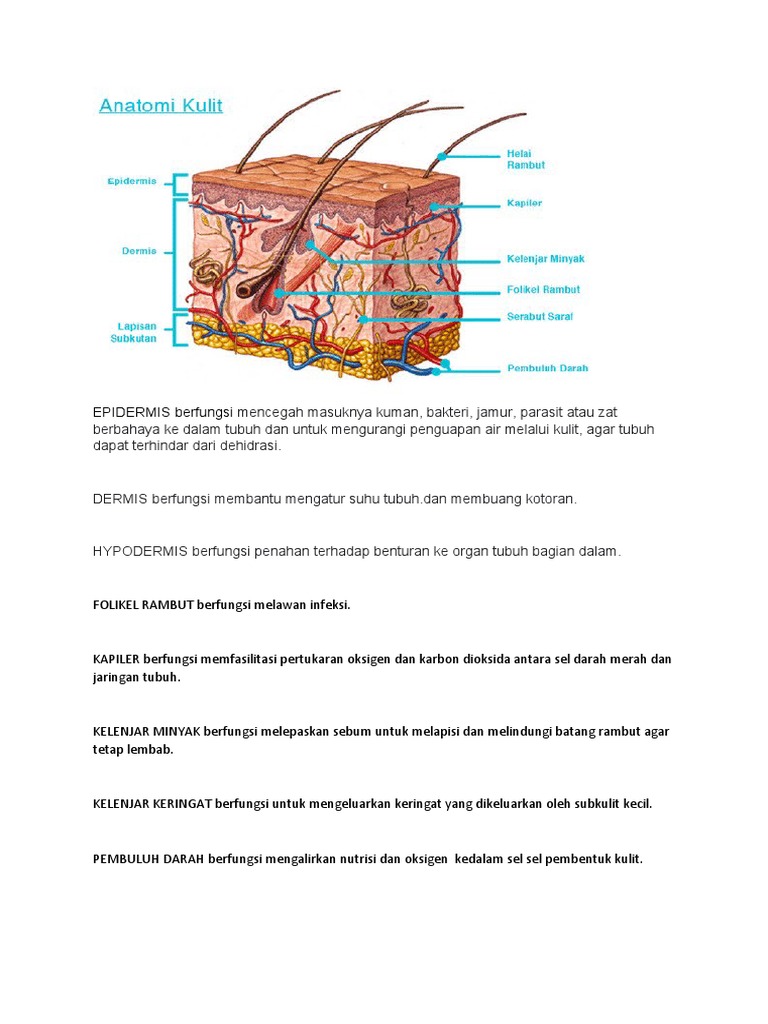 Anatomi Kulit

Epidermis

Dermis

Lapisan Subkutan

Helai Rambut

Kapiler

Kelenjar Minyak

Folikel Rambut

Serabut Saraf

Pembuluh Darah

EPIDERMIS berfungsi mencegah masuknya kuman, bakteri, jamur, parasit atau zat berbahaya ke dalam tubuh dan untuk mengurangi penguapan air melalui kulit, agar tubuh dapat terhindar dari dehidrasi.

DERMIS berfungsi membantu mengatur suhu tubuh.dan membuang kotoran.

HYPODERMIS berfungsi penahan terhadap benturan ke organ tubuh bagian dalam.

FOLIKEL RAMBUT berfungsi melawan infeksi.

KAPILER berfungsi memfasilitasi pertukaran oksigen dan karbon dioksida antara sel darah merah dan jaringan tubuh.

KELENJAR MINYAK berfungsi melepaskan sebum untuk melapisi dan melindungi batang rambut agar tetap lembab.

KELENJAR KERINGAT berfungsi untuk mengeluarkan keringat yang dikeluarkan oleh subkulit kecil.

PEMBULUH DARAH berfungsi mengalirkan nutrisi dan oksigen kedalam sel sel pembentuk kulit.