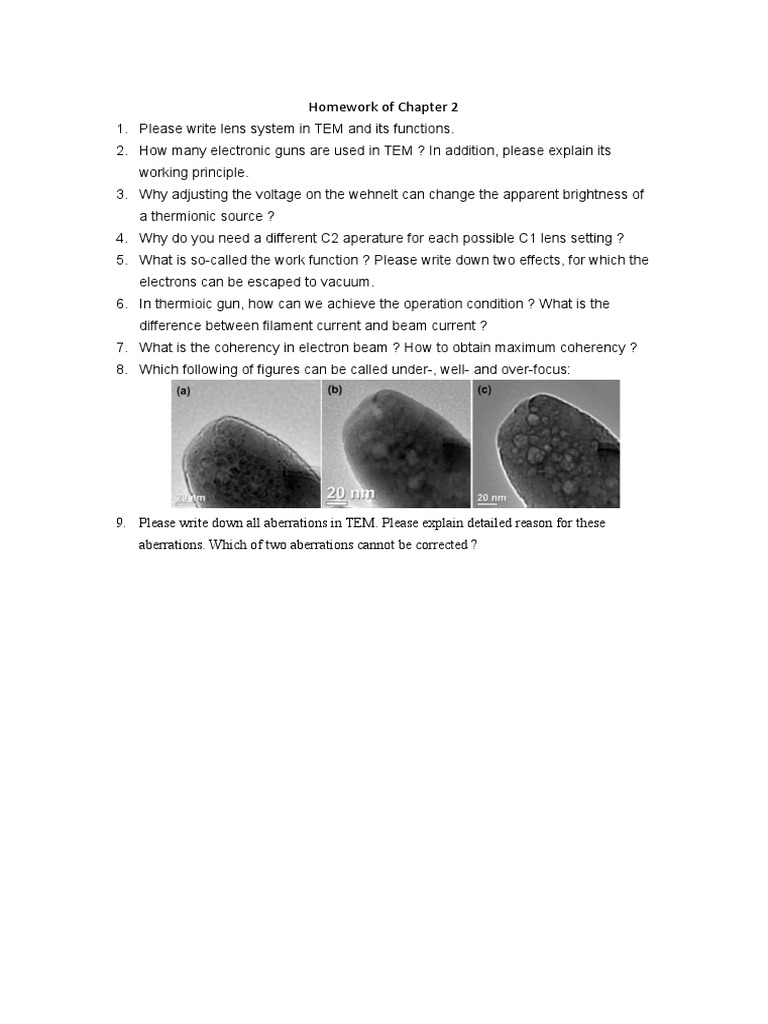 Homework of Chapter 2

1. Please write lens system in TEM and its functions.
2. How many electronic guns are used in TEM ? In addition, please explain its working principle.
3. Why adjusting the voltage on the wehnelt can change the apparent brightness of a thermionic source ?
4. Why do you need a different C2 aperature for each possible C1 lens setting ?
5. What is so-called the work function ? Please write down two effects, for which the electrons can be escaped to vacuum.
6. In thermioic gun, how can we achieve the operation condition ? What is the difference between filament current and beam current ?
7. What is the coherency in electron beam ? How to obtain maximum coherency ?
8. Which following of figures can be called under-, well- and over-focus:

(a) 20 nm (b) 20 nm (c) 20 nm

9. Please write down all aberrations in TEM. Please explain detailed reason for these aberrations. Which of two aberrations cannot be corrected ?