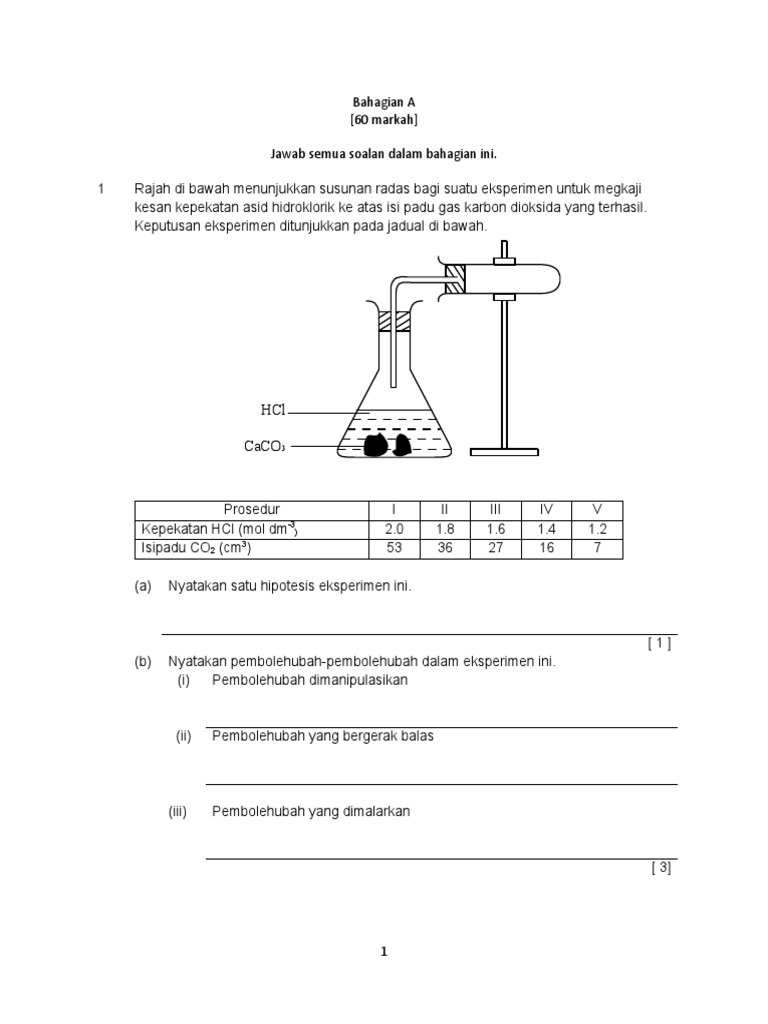 Bahagian A
[60 markah]

Jawab semua soalan dalam bahagian ini.

1 Rajah di bawah menunjukkan susunan radas bagi suatu eksperimen untuk megkaji kesan kepekatan asid hidroklorik ke atas isi padu gas karbon dioksida yang terhasil. Keputusan eksperimen ditunjukkan pada jadual di bawah.

HCl

$CaCO_3$

| Prosedur | I | II | III | IV | V |
|---|---|---|---|---|---|
| Kepekatan HCl (mol $dm^{-3}$) | 2.0 | 1.8 | 1.6 | 1.4 | 1.2 |
| Isipadu $CO_2$ ($cm^3$) | 53 | 36 | 27 | 16 | 7 |

(a) Nyatakan satu hipotesis eksperimen ini.

[ 1 ]

(b) Nyatakan pembolehubah-pembolehubah dalam eksperimen ini.
(i) Pembolehubah dimanipulasikan

(ii) Pembolehubah yang bergerak balas

(iii) Pembolehubah yang dimalarkan

[ 3]

1