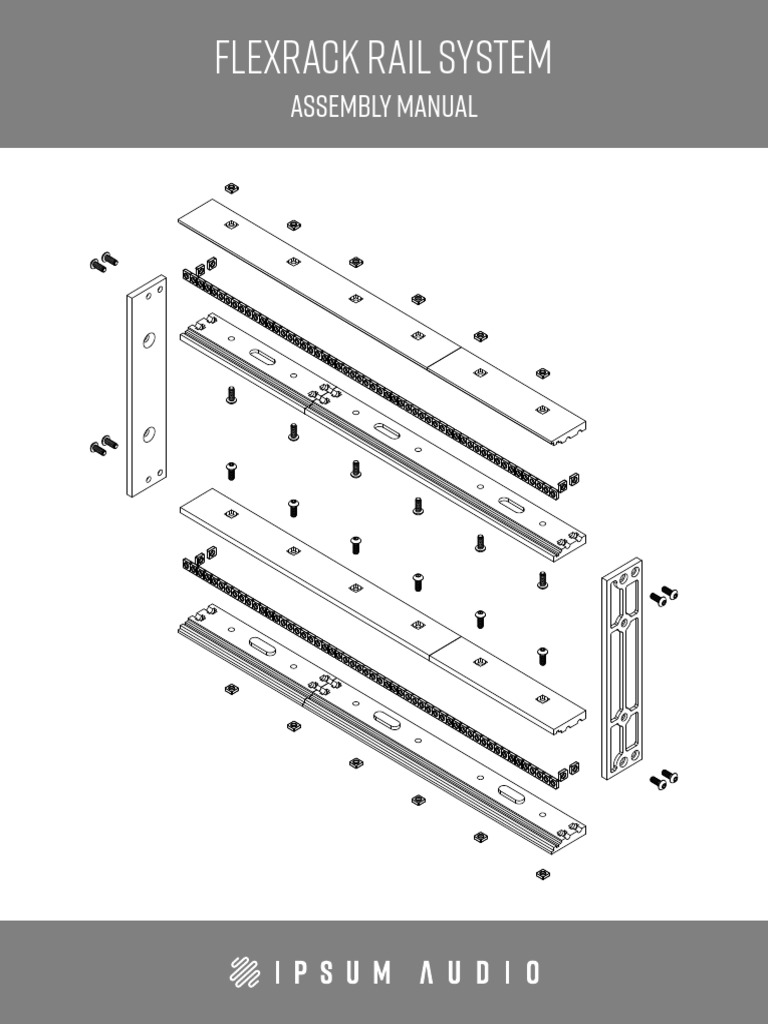 FLEXRACK RAIL SYSTEM
ASSEMBLY MANUAL

IPSUM AUDIO