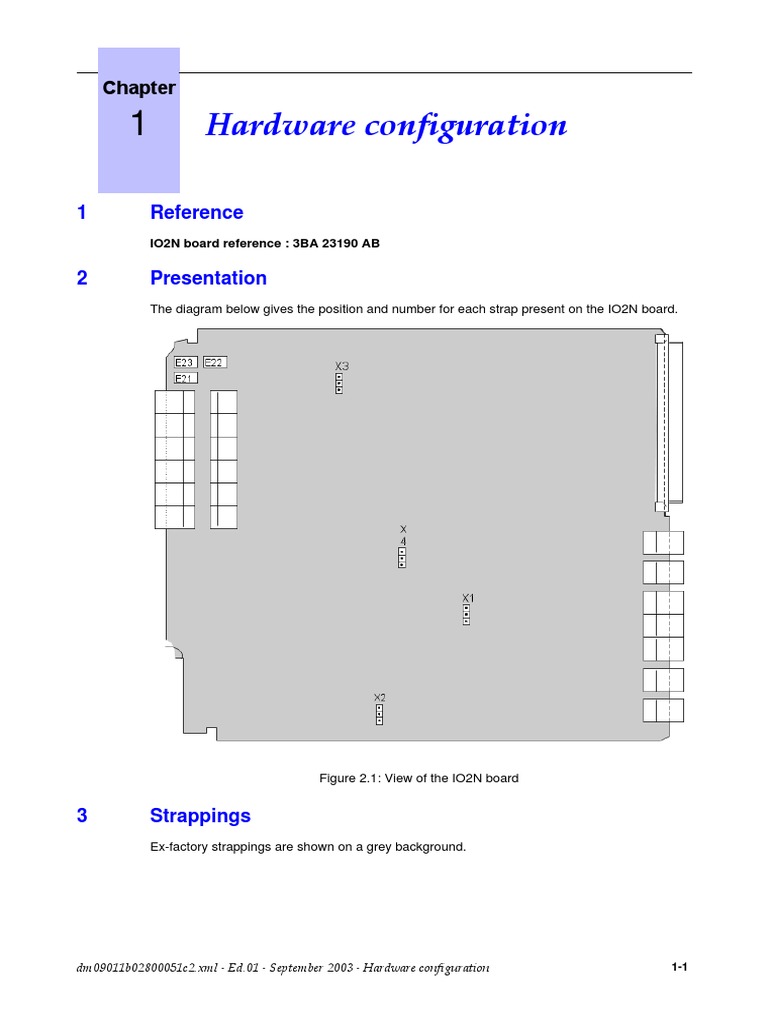 Chapter
1

Hardware configuration

1 Reference

IO2N board reference : 3BA 23190 AB

2 Presentation

The diagram below gives the position and number for each strap present on the IO2N board.

E23 E22
E21
X3
X
4
X1
X2

Figure 2.1: View of the IO2N board

3 Strappings

Ex-factory strappings are shown on a grey background.

dm09011b02800051c2.xml - Ed.01 - September 2003 - Hardware configuration 1-1