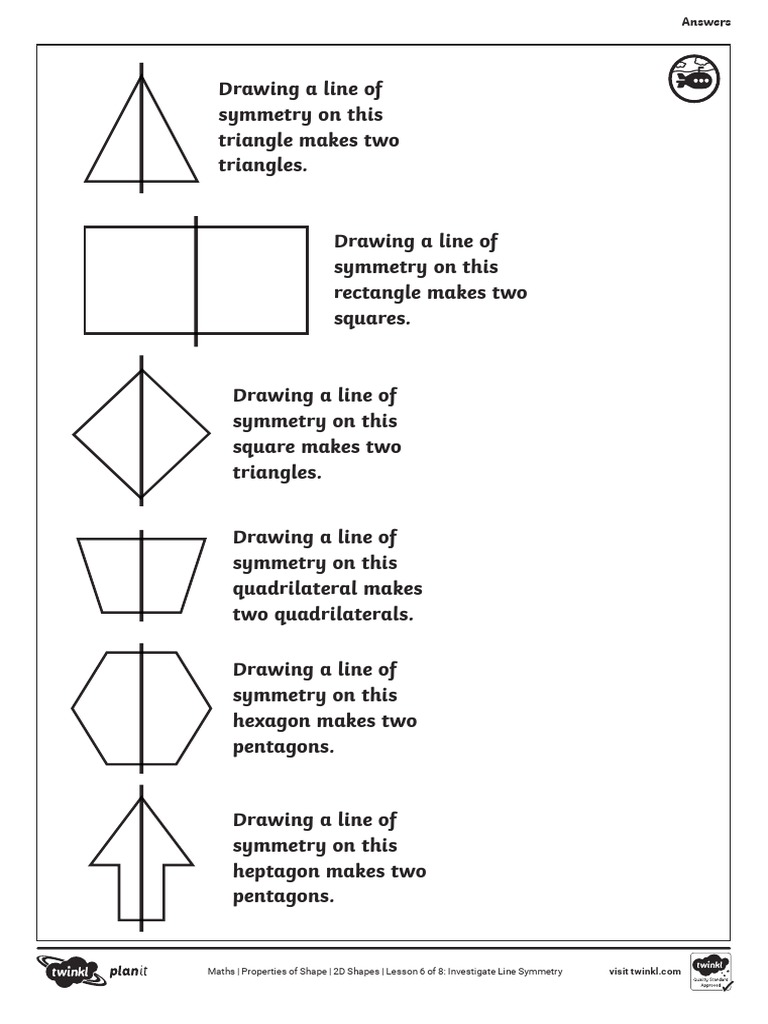 Answers

Drawing a line of symmetry on this triangle makes two triangles.

Drawing a line of symmetry on this rectangle makes two squares.

Drawing a line of symmetry on this square makes two triangles.

Drawing a line of symmetry on this quadrilateral makes two quadrilaterals.

Drawing a line of symmetry on this hexagon makes two pentagons.

Drawing a line of symmetry on this heptagon makes two pentagons.

twinkl planit

Maths | Properties of Shape | 2D Shapes | Lesson 6 of 8: Investigate Line Symmetry

visit twinkl.com

twinkl Quality Standard Approved