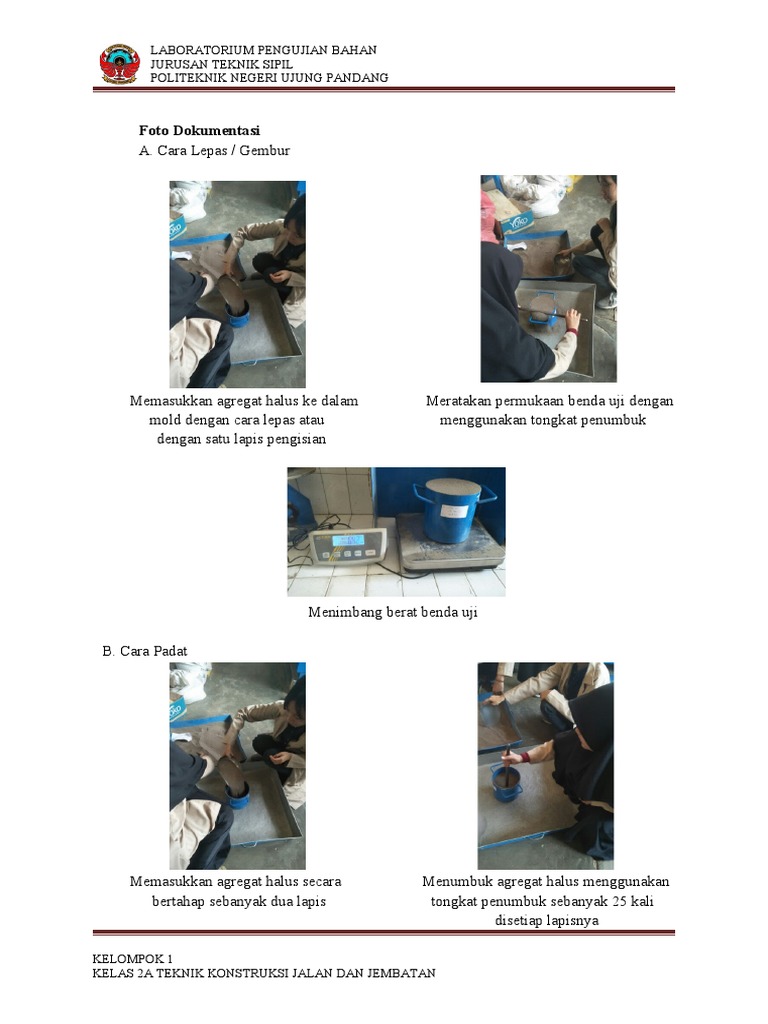 LABORATORIUM PENGUJIAN BAHAN
JURUSAN TEKNIK SIPIL
POLITEKNIK NEGERI UJUNG PANDANG

Foto Dokumentasi
A. Cara Lepas / Gembur

Memasukkan agregat halus ke dalam mold dengan cara lepas atau dengan satu lapis pengisian

Meratakan permukaan benda uji dengan menggunakan tongkat penumbuk

Menimbang berat benda uji

B. Cara Padat

Memasukkan agregat halus secara bertahap sebanyak dua lapis

Menumbuk agregat halus menggunakan tongkat penumbuk sebanyak 25 kali disetiap lapisnya

KELOMPOK 1
KELAS 2A TEKNIK KONSTRUKSI JALAN DAN JEMBATAN