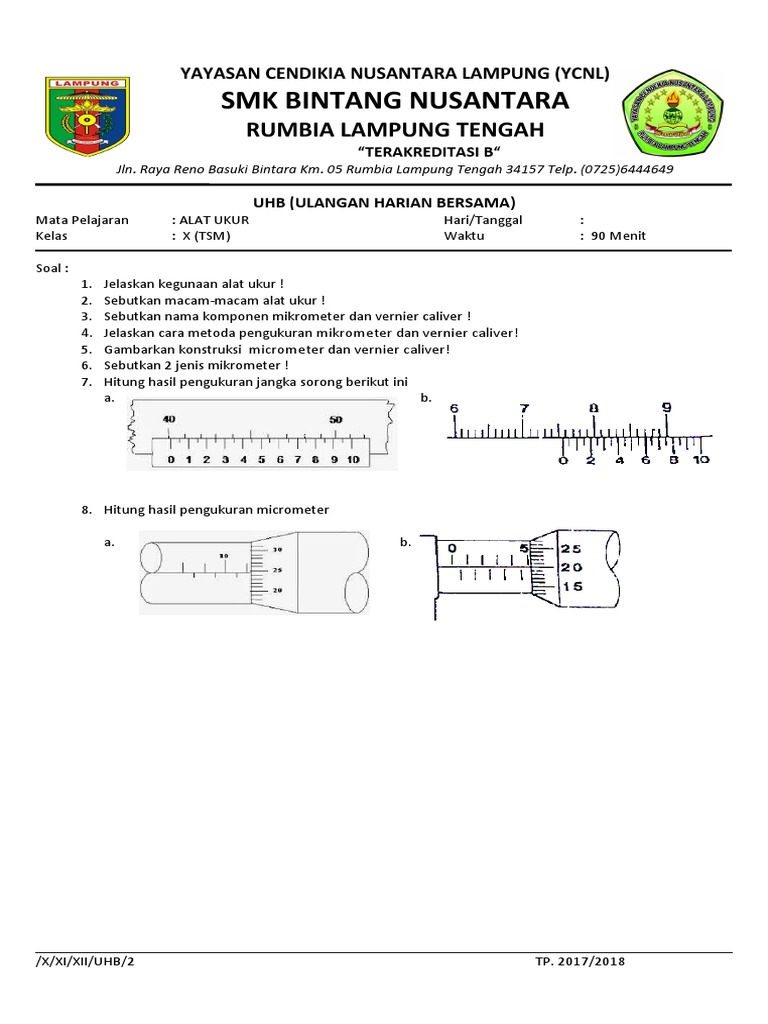 LAMPUNG

YAYASAN CENDIKIA NUSANTARA LAMPUNG (YCNL)
SMK BINTANG NUSANTARA
RUMBIA LAMPUNG TENGAH
"TERAKREDITASI B"
Jln. Raya Reno Basuki Bintara Km. 05 Rumbia Lampung Tengah 34157 Telp. (0725)6444649

UHB (ULANGAN HARIAN BERSAMA)

Mata Pelajaran : ALAT UKUR
Kelas : X (TSM)
Hari/Tanggal :
Waktu : 90 Menit

Soal :
1. Jelaskan kegunaan alat ukur !
2. Sebutkan macam-macam alat ukur !
3. Sebutkan nama komponen mikrometer dan vernier caliver !
4. Jelaskan cara metoda pengukuran mikrometer dan vernier caliver!
5. Gambarkan konstruksi micrometer dan vernier caliver!
6. Sebutkan 2 jenis mikrometer !
7. Hitung hasil pengukuran jangka sorong berikut ini
a.
40 50
0 1 2 3 4 5 6 7 8 9 10
b.
6 7 8 9
0 2 4 6 8 10

8. Hitung hasil pengukuran micrometer
a.
30
30
25
20
b.
0 5
25
20
15

/X/XI/XII/UHB/2 TP. 2017/2018