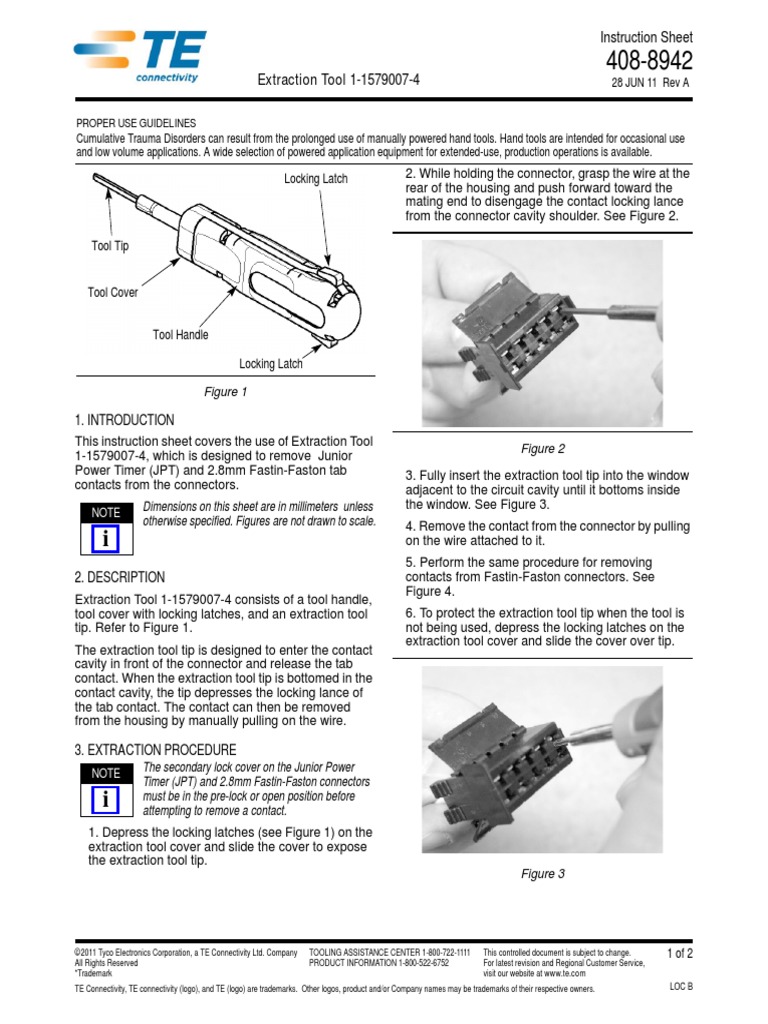 TE connectivity

Extraction Tool 1-1579007-4

Instruction Sheet
408-8942
28 JUN 11 Rev A

PROPER USE GUIDELINES
Cumulative Trauma Disorders can result from the prolonged use of manually powered hand tools. Hand tools are intended for occasional use and low volume applications. A wide selection of powered application equipment for extended-use, production operations is available.

Locking Latch
Tool Tip
Tool Cover
Tool Handle
Locking Latch

Figure 1

1. INTRODUCTION

This instruction sheet covers the use of Extraction Tool 1-1579007-4, which is designed to remove Junior Power Timer (JPT) and 2.8mm Fastin-Faston tab contacts from the connectors.

NOTE
i
Dimensions on this sheet are in millimeters unless otherwise specified. Figures are not drawn to scale.

2. DESCRIPTION

Extraction Tool 1-1579007-4 consists of a tool handle, tool cover with locking latches, and an extraction tool tip. Refer to Figure 1.

The extraction tool tip is designed to enter the contact cavity in front of the connector and release the tab contact. When the extraction tool tip is bottomed in the contact cavity, the tip depresses the locking lance of the tab contact. The contact can then be removed from the housing by manually pulling on the wire.

3. EXTRACTION PROCEDURE

NOTE
i
The secondary lock cover on the Junior Power Timer (JPT) and 2.8mm Fastin-Faston connectors must be in the pre-lock or open position before attempting to remove a contact.

1. Depress the locking latches (see Figure 1) on the extraction tool cover and slide the cover to expose the extraction tool tip.

2. While holding the connector, grasp the wire at the rear of the housing and push forward toward the mating end to disengage the contact locking lance from the connector cavity shoulder. See Figure 2.

Figure 2

3. Fully insert the extraction tool tip into the window adjacent to the circuit cavity until it bottoms inside the window. See Figure 3.

4. Remove the contact from the connector by pulling on the wire attached to it.

5. Perform the same procedure for removing contacts from Fastin-Faston connectors. See Figure 4.

6. To protect the extraction tool tip when the tool is not being used, depress the locking latches on the extraction tool cover and slide the cover over tip.

Figure 3

©2011 Tyco Electronics Corporation, a TE Connectivity Ltd. Company
All Rights Reserved
*Trademark

TOOLING ASSISTANCE CENTER 1-800-722-1111
PRODUCT INFORMATION 1-800-522-6752

This controlled document is subject to change.
For latest revision and Regional Customer Service, visit our website at www.te.com

1 of 2

TE Connectivity, TE connectivity (logo), and TE (logo) are trademarks. Other logos, product and/or Company names may be trademarks of their respective owners.

LOC B