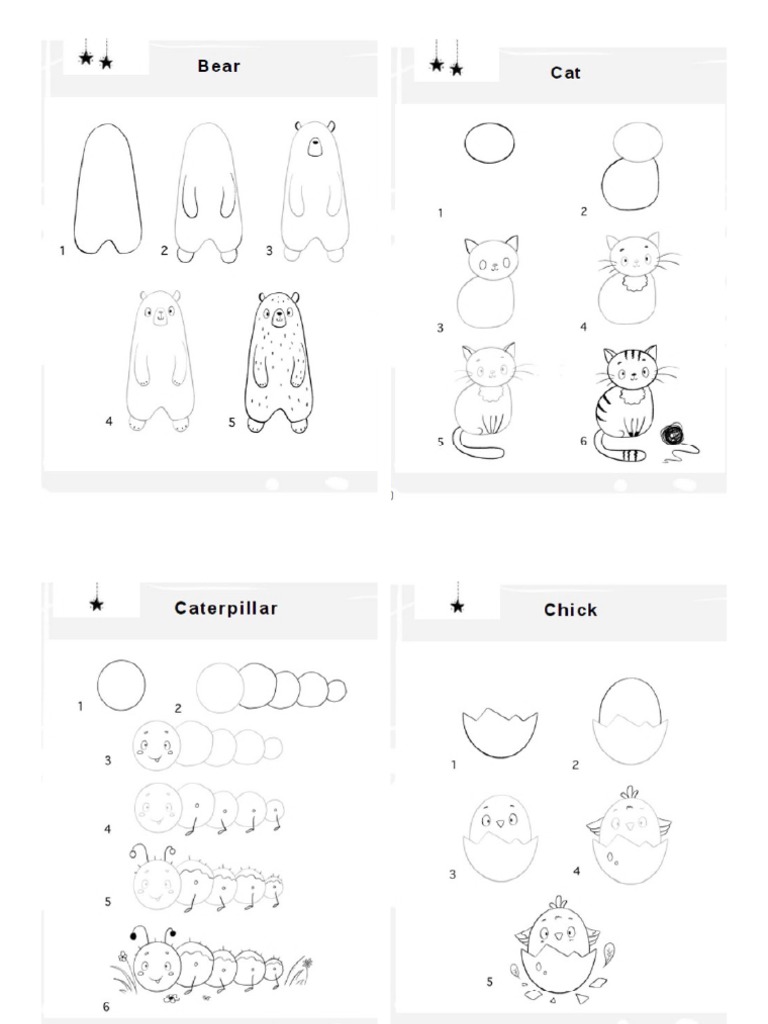 Bear

1 2 3

4 5

Cat

1 2

3 4

5 6

Caterpillar

1 2

3

4

5

6

Chick

1 2

3 4

5