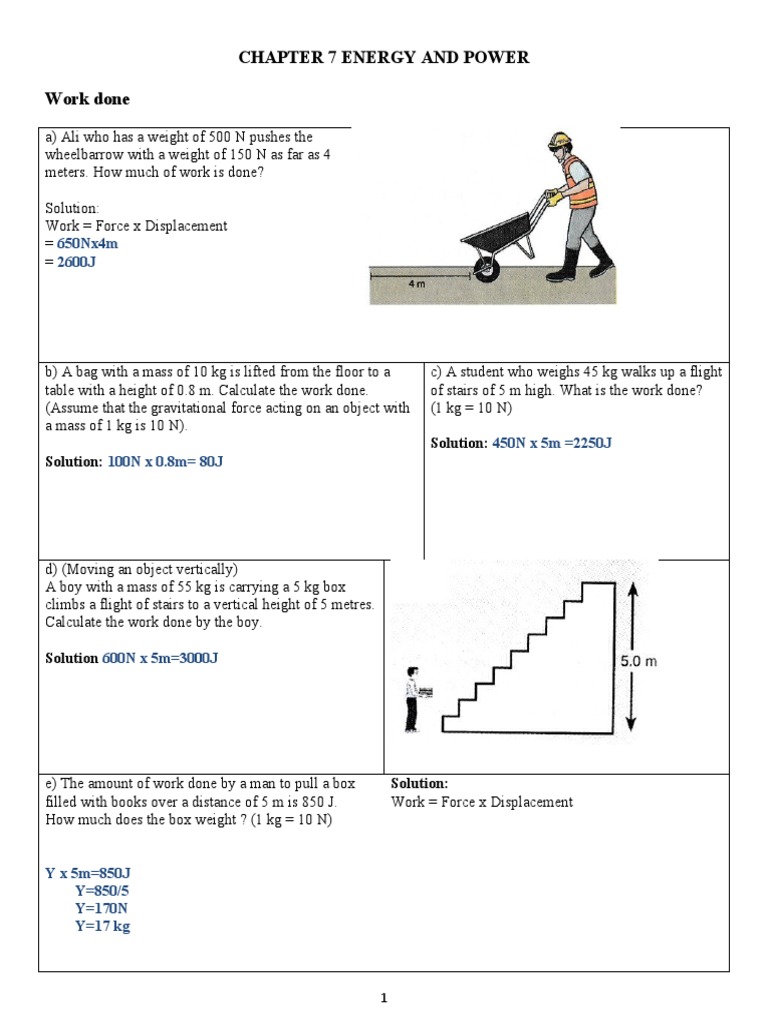 CHAPTER 7 ENERGY AND POWER

Work done

a) Ali who has a weight of 500 N pushes the wheelbarrow with a weight of 150 N as far as 4 meters. How much of work is done?

Solution:
Work = Force x Displacement
= 650Nx4m
= 2600J

4 m

b) A bag with a mass of 10 kg is lifted from the floor to a table with a height of 0.8 m. Calculate the work done. (Assume that the gravitational force acting on an object with a mass of 1 kg is 10 N).

Solution: 100N x 0.8m= 80J

c) A student who weighs 45 kg walks up a flight of stairs of 5 m high. What is the work done? (1 kg = 10 N)

Solution: 450N x 5m =2250J

d) (Moving an object vertically)
A boy with a mass of 55 kg is carrying a 5 kg box climbs a flight of stairs to a vertical height of 5 metres. Calculate the work done by the boy.

Solution 600N x 5m=3000J

5.0 m

e) The amount of work done by a man to pull a box filled with books over a distance of 5 m is 850 J. How much does the box weight ? (1 kg = 10 N)

Y x 5m=850J
Y=850/5
Y=170N
Y=17 kg

Solution:
Work = Force x Displacement

1