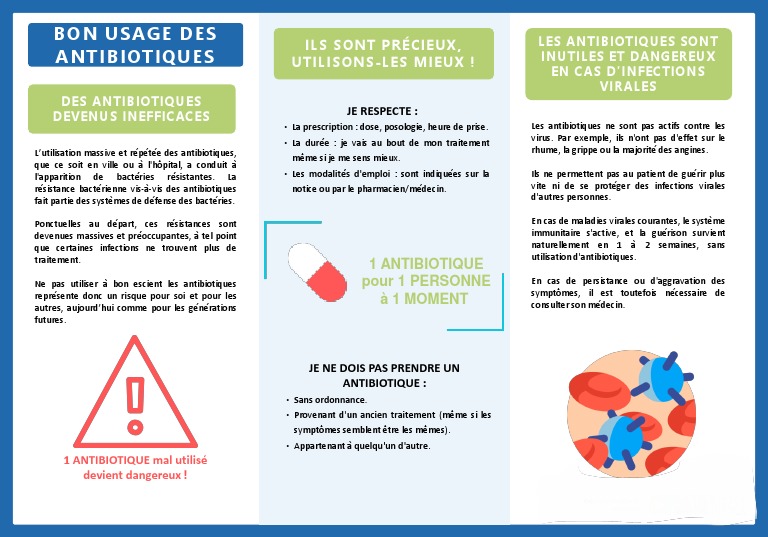 BON USAGE DES ANTIBIOTIQUES

DES ANTIBIOTIQUES DEVENUS INEFFICACES

L'utilisation massive et répétée des antibiotiques, que ce soit en ville ou à l'hôpital, a conduit à l'apparition de bactéries résistantes. La résistance bactérienne vis-à-vis des antibiotiques fait partie des systèmes de défense des bactéries.

Ponctuelles au départ, ces résistances sont devenues massives et préoccupantes, à tel point que certaines infections ne trouvent plus de traitement.

Ne pas utiliser à bon escient les antibiotiques représente donc un risque pour soi et pour les autres, aujourd'hui comme pour les générations futures.

1 ANTIBIOTIQUE mal utilisé devient dangereux !

ILS SONT PRÉCIEUX, UTILISONS-LES MIEUX !

JE RESPECTE :
• La prescription : dose, posologie, heure de prise.
• La durée : je vais au bout de mon traitement même si je me sens mieux.
• Les modalités d'emploi : sont indiquées sur la notice ou par le pharmacien/médecin.

1 ANTIBIOTIQUE pour 1 PERSONNE à 1 MOMENT

JE NE DOIS PAS PRENDRE UN ANTIBIOTIQUE :
• Sans ordonnance.
• Provenant d'un ancien traitement (même si les symptômes semblent être les mêmes).
• Appartenant à quelqu'un d'autre.

LES ANTIBIOTIQUES SONT INUTILES ET DANGEREUX EN CAS D'INFECTIONS VIRALES

Les antibiotiques ne sont pas actifs contre les virus. Par exemple, ils n'ont pas d'effet sur le rhume, la grippe ou la majorité des angines.

Ils ne permettent pas au patient de guérir plus vite ni de se protéger des infections virales d'autres personnes.

En cas de maladies virales courantes, le système immunitaire s'active, et la guérison survient naturellement en 1 à 2 semaines, sans utilisation d'antibiotiques.

En cas de persistance ou d'aggravation des symptômes, il est toutefois nécessaire de consulter son médecin.