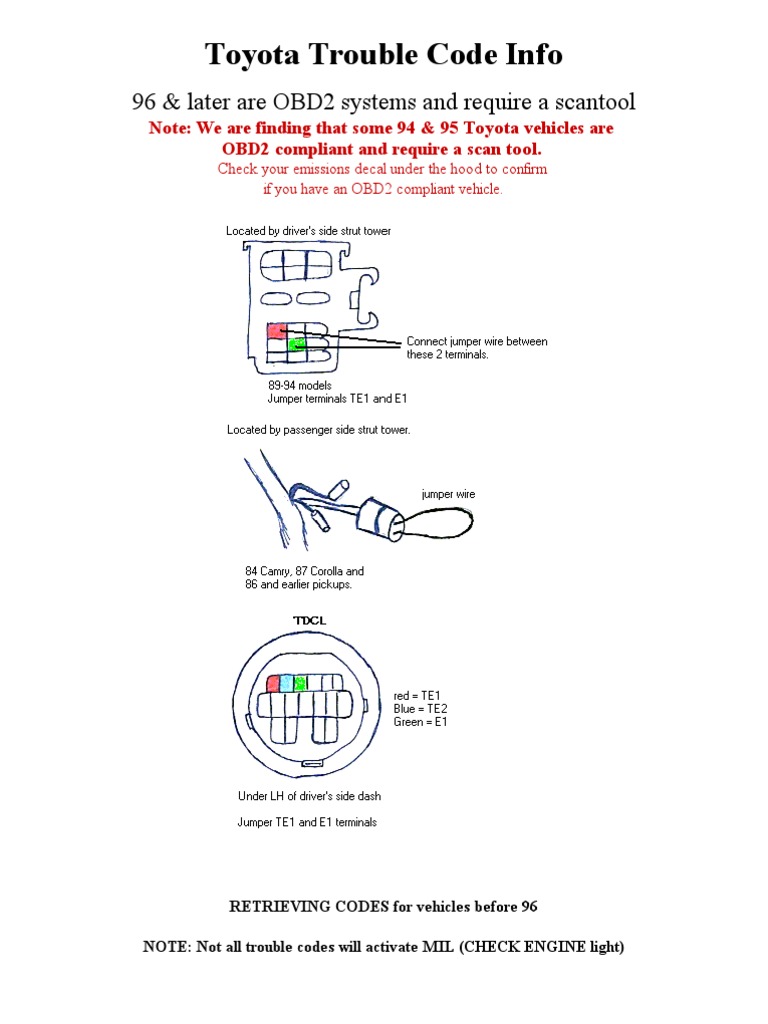 Toyota Trouble Code Info

96 & later are OBD2 systems and require a scantool

Note: We are finding that some 94 & 95 Toyota vehicles are OBD2 compliant and require a scan tool.

Check your emissions decal under the hood to confirm if you have an OBD2 compliant vehicle.

Located by driver's side strut tower

Connect jumper wire between these 2 terminals.

89-94 models
Jumper terminals TE1 and E1

Located by passenger side strut tower.

jumper wire

84 Camry, 87 Corolla and 86 and earlier pickups.

TDCL

red = TE1
Blue = TE2
Green = E1

Under LH of driver's side dash

Jumper TE1 and E1 terminals

RETRIEVING CODES for vehicles before 96

NOTE: Not all trouble codes will activate MIL (CHECK ENGINE light)