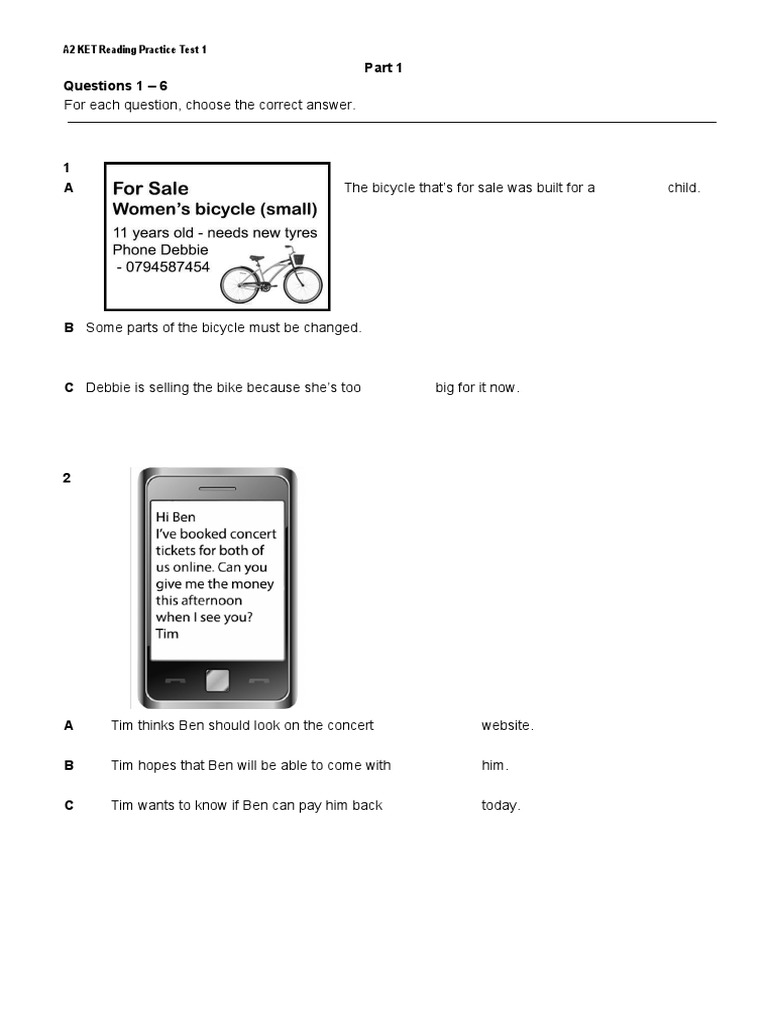 A2 KET Reading Practice Test 1

Part 1

Questions 1 – 6

For each question, choose the correct answer.

1

For Sale
Women's bicycle (small)
11 years old - needs new tyres
Phone Debbie
- 0794587454

A The bicycle that's for sale was built for a child.

B Some parts of the bicycle must be changed.

C Debbie is selling the bike because she's too big for it now.

2

Hi Ben
I've booked concert tickets for both of us online. Can you give me the money this afternoon when I see you?
Tim

A Tim thinks Ben should look on the concert website.

B Tim hopes that Ben will be able to come with him.

C Tim wants to know if Ben can pay him back today.