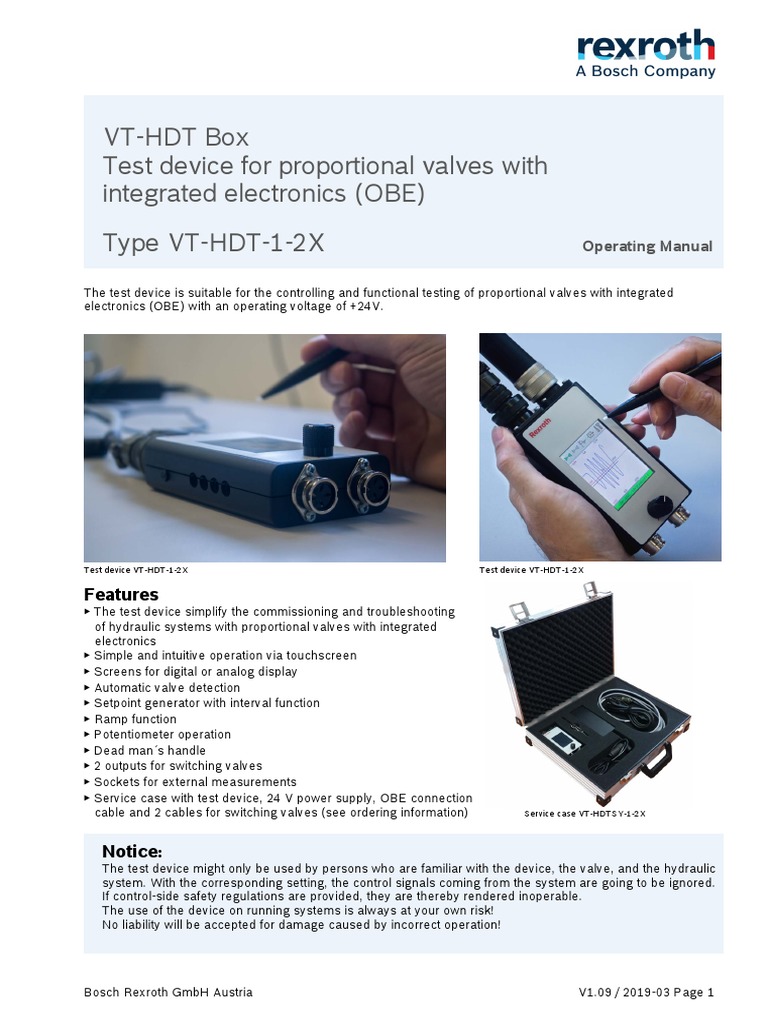 rexroth
A Bosch Company

VT-HDT Box
Test device for proportional valves with integrated electronics (OBE)

Type VT-HDT-1-2X

Operating Manual

The test device is suitable for the controlling and functional testing of proportional valves with integrated electronics (OBE) with an operating voltage of +24V.

Rexroth

Test device VT-HDT-1-2X

Test device VT-HDT-1-2X

Features
▸ The test device simplify the commissioning and troubleshooting of hydraulic systems with proportional valves with integrated electronics
▸ Simple and intuitive operation via touchscreen
▸ Screens for digital or analog display
▸ Automatic valve detection
▸ Setpoint generator with interval function
▸ Ramp function
▸ Potentiometer operation
▸ Dead man´s handle
▸ 2 outputs for switching valves
▸ Sockets for external measurements
▸ Service case with test device, 24 V power supply, OBE connection cable and 2 cables for switching valves (see ordering information)

Service case VT-HDTSY-1-2X

Notice:
The test device might only be used by persons who are familiar with the device, the valve, and the hydraulic system. With the corresponding setting, the control signals coming from the system are going to be ignored. If control-side safety regulations are provided, they are thereby rendered inoperable.
The use of the device on running systems is always at your own risk!
No liability will be accepted for damage caused by incorrect operation!

Bosch Rexroth GmbH Austria

V1.09 / 2019-03 Page 1