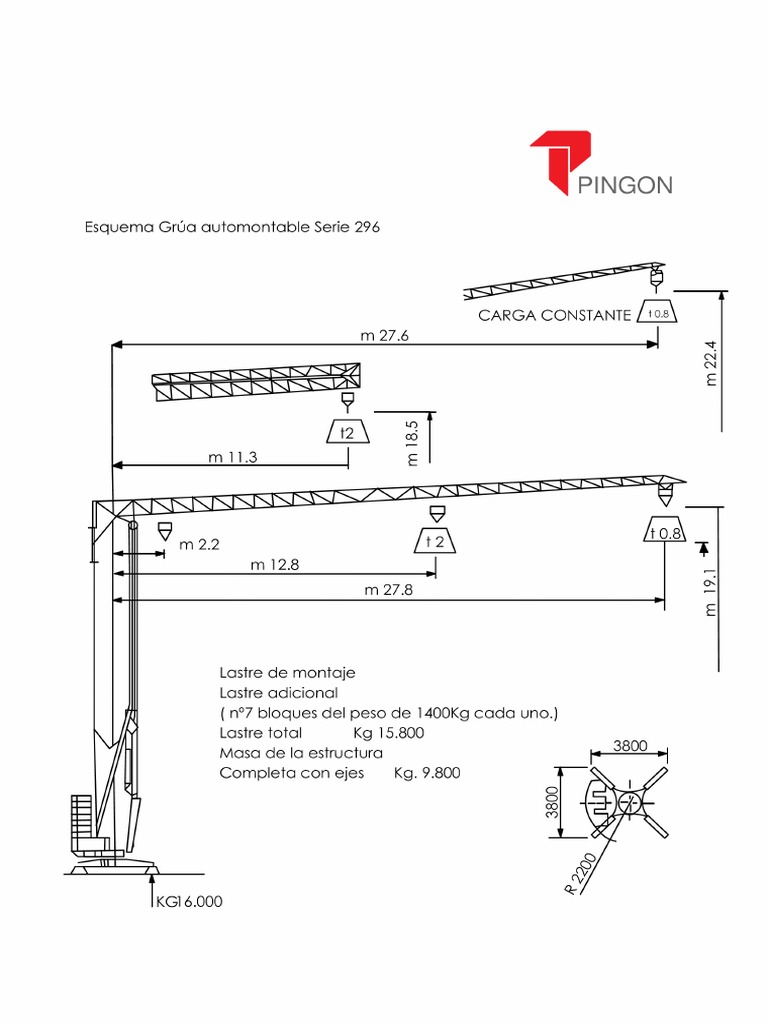 PINGON

Esquema Grúa automontable Serie 296

CARGA CONSTANTE t 0.8

m 27.6

m 22.4

t2

m 18.5

m 11.3

m 2.2

t 2

t 0.8

m 12.8

m 27.8

m 19.1

Lastre de montaje
Lastre adicional
( nº7 bloques del peso de 1400Kg cada uno.)
Lastre total Kg 15.800
Masa de la estructura
Completa con ejes Kg. 9.800

3800

3800

R 2200

KG16.000