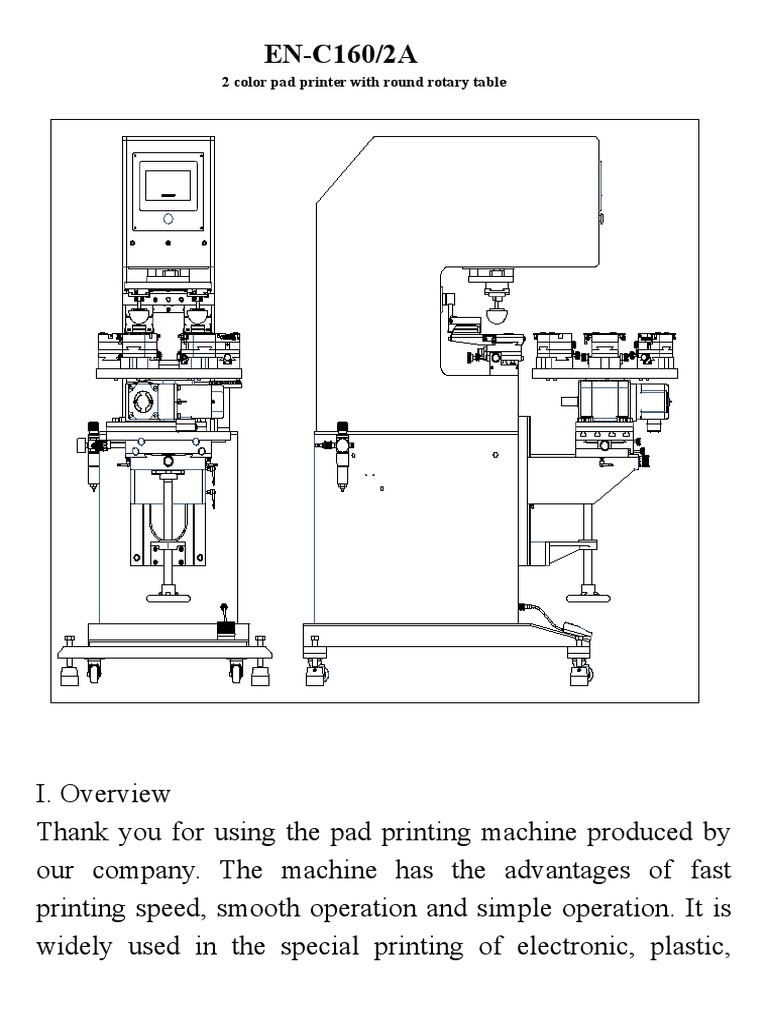 EN-C160/2A

2 color pad printer with round rotary table

I. Overview

Thank you for using the pad printing machine produced by our company. The machine has the advantages of fast printing speed, smooth operation and simple operation. It is widely used in the special printing of electronic, plastic,