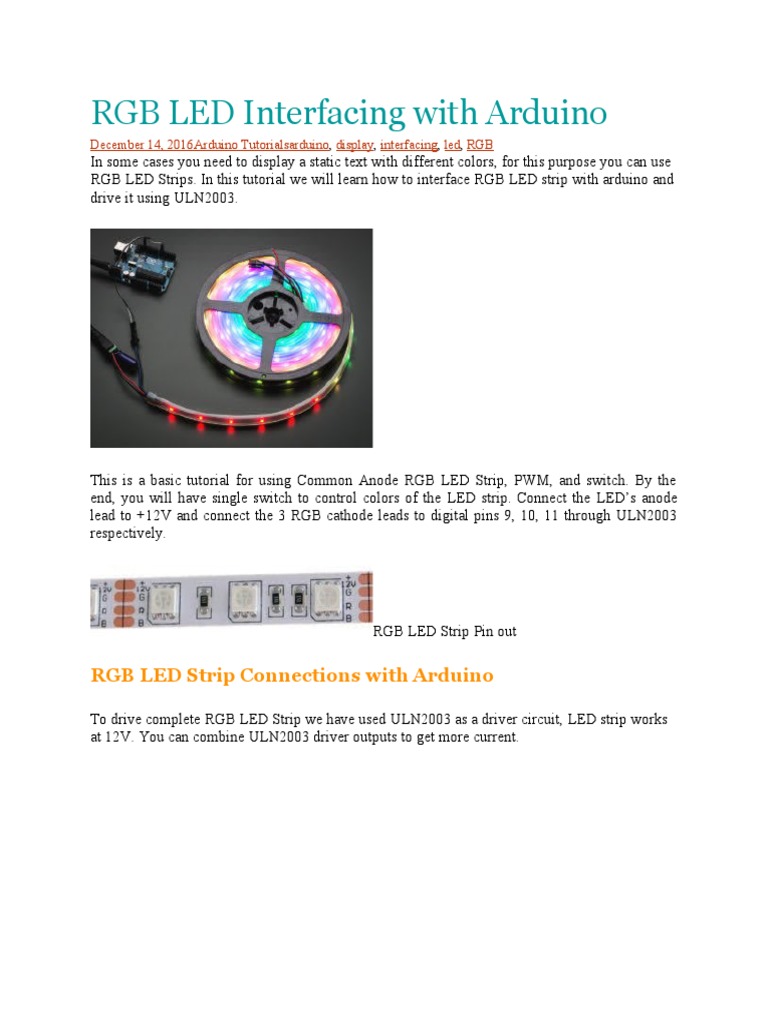 RGB LED Interfacing with Arduino

December 14, 2016Arduino Tutorialsarduino, display, interfacing, led, RGB

In some cases you need to display a static text with different colors, for this purpose you can use RGB LED Strips. In this tutorial we will learn how to interface RGB LED strip with arduino and drive it using ULN2003.

This is a basic tutorial for using Common Anode RGB LED Strip, PWM, and switch. By the end, you will have single switch to control colors of the LED strip. Connect the LED's anode lead to +12V and connect the 3 RGB cathode leads to digital pins 9, 10, 11 through ULN2003 respectively.

+12V G R B +12V G R B

RGB LED Strip Pin out

RGB LED Strip Connections with Arduino

To drive complete RGB LED Strip we have used ULN2003 as a driver circuit, LED strip works at 12V. You can combine ULN2003 driver outputs to get more current.