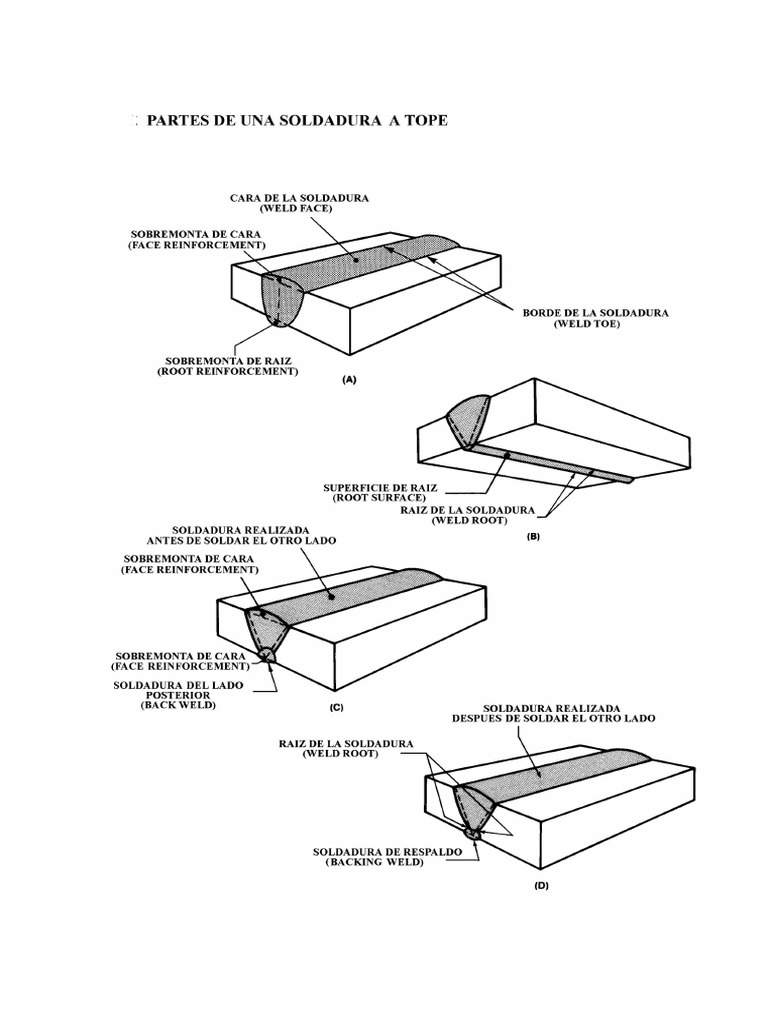 PARTES DE UNA SOLDADURA A TOPE

CARA DE LA SOLDADURA
(WELD FACE)

SOBREMONTA DE CARA
(FACE REINFORCEMENT)

BORDE DE LA SOLDADURA
(WELD TOE)

SOBREMONTA DE RAIZ
(ROOT REINFORCEMENT)

(A)

SUPERFICIE DE RAIZ
(ROOT SURFACE)

RAIZ DE LA SOLDADURA
(WELD ROOT)

(B)

SOLDADURA REALIZADA
ANTES DE SOLDAR EL OTRO LADO

SOBREMONTA DE CARA
(FACE REINFORCEMENT)

SOBREMONTA DE CARA
(FACE REINFORCEMENT)

SOLDADURA DEL LADO
POSTERIOR
(BACK WELD)

(C)

SOLDADURA REALIZADA
DESPUES DE SOLDAR EL OTRO LADO

RAIZ DE LA SOLDADURA
(WELD ROOT)

SOLDADURA DE RESPALDO
(BACKING WELD)

(D)