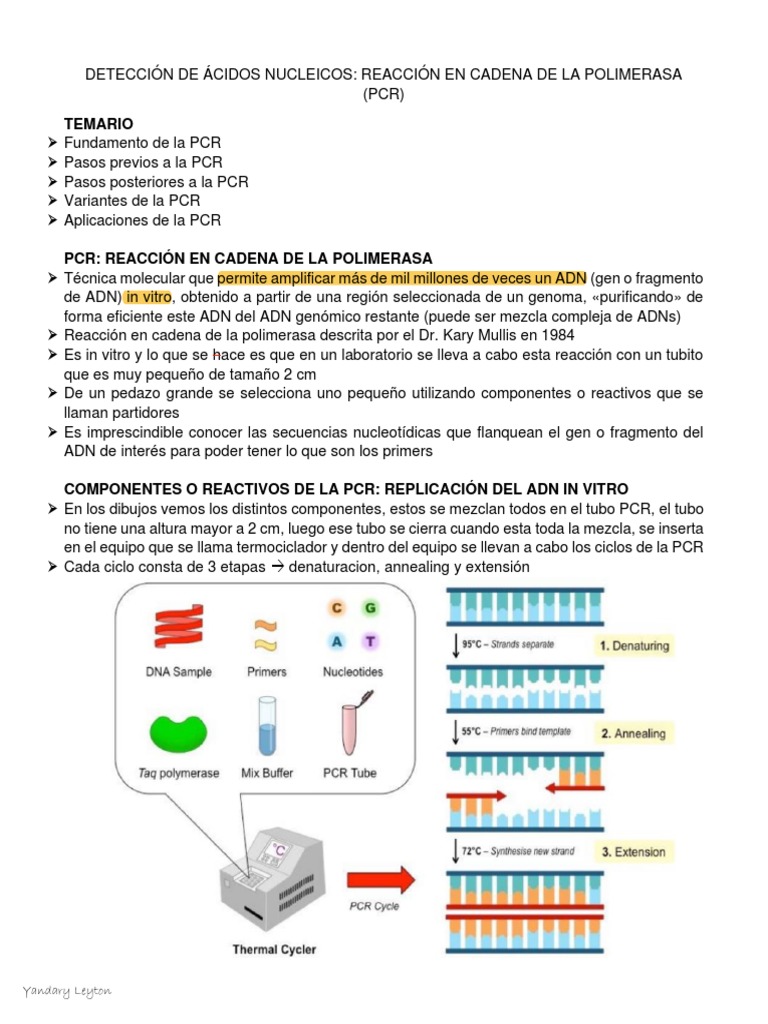 DETECCIÓN DE ÁCIDOS NUCLEICOS: REACCIÓN EN CADENA DE LA POLIMERASA (PCR)

TEMARIO
➢ Fundamento de la PCR
➢ Pasos previos a la PCR
➢ Pasos posteriores a la PCR
➢ Variantes de la PCR
➢ Aplicaciones de la PCR

PCR: REACCIÓN EN CADENA DE LA POLIMERASA
➢ Técnica molecular que permite amplificar más de mil millones de veces un ADN (gen o fragmento de ADN) in vitro, obtenido a partir de una región seleccionada de un genoma, «purificando» de forma eficiente este ADN del ADN genómico restante (puede ser mezcla compleja de ADNs)
➢ Reacción en cadena de la polimerasa descrita por el Dr. Kary Mullis en 1984
➢ Es in vitro y lo que se hace es que en un laboratorio se lleva a cabo esta reacción con un tubito que es muy pequeño de tamaño 2 cm
➢ De un pedazo grande se selecciona uno pequeño utilizando componentes o reactivos que se llaman partidores
➢ Es imprescindible conocer las secuencias nucleotídicas que flanquean el gen o fragmento del ADN de interés para poder tener lo que son los primers

COMPONENTES O REACTIVOS DE LA PCR: REPLICACIÓN DEL ADN IN VITRO
➢ En los dibujos vemos los distintos componentes, estos se mezclan todos en el tubo PCR, el tubo no tiene una altura mayor a 2 cm, luego ese tubo se cierra cuando esta toda la mezcla, se inserta en el equipo que se llama termociclador y dentro del equipo se llevan a cabo los ciclos de la PCR
➢ Cada ciclo consta de 3 etapas → denaturacion, annealing y extensión

C G A T
DNA Sample
Primers
Nucleotides
Taq polymerase
Mix Buffer
PCR Tube
°C
Thermal Cycler
PCR Cycle
95°C – Strands separate
1. Denaturing
55°C – Primers bind template
2. Annealing
72°C – Synthesise new strand
3. Extension

Yandary Leyton