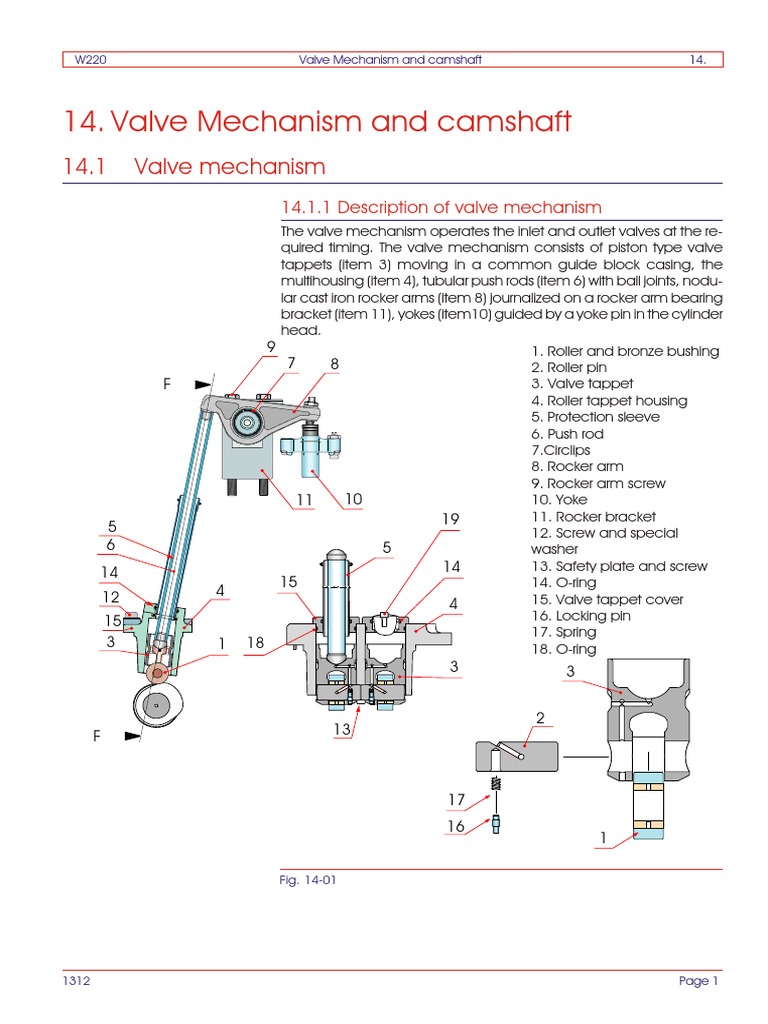 W220 Valve Mechanism and camshaft 14.

14. Valve Mechanism and camshaft

14.1 Valve mechanism

14.1.1 Description of valve mechanism

The valve mechanism operates the inlet and outlet valves at the required timing. The valve mechanism consists of piston type valve tappets (item 3) moving in a common guide block casing, the multihousing (item 4), tubular push rods (item 6) with ball joints, nodular cast iron rocker arms (item 8) journalized on a rocker arm bearing bracket (item 11), yokes (item10) guided by a yoke pin in the cylinder head.

1. Roller and bronze bushing
2. Roller pin
3. Valve tappet
4. Roller tappet housing
5. Protection sleeve
6. Push rod
7.Circlips
8. Rocker arm
9. Rocker arm screw
10. Yoke
11. Rocker bracket
12. Screw and special washer
13. Safety plate and screw
14. O-ring
15. Valve tappet cover
16. Locking pin
17. Spring
18. O-ring

9
7
8
F
11
10
5
6
14
12
15
3
4
1
F
19
5
15
14
4
18
3
13
3
2
17
16
1

Fig. 14-01

1312 Page 1