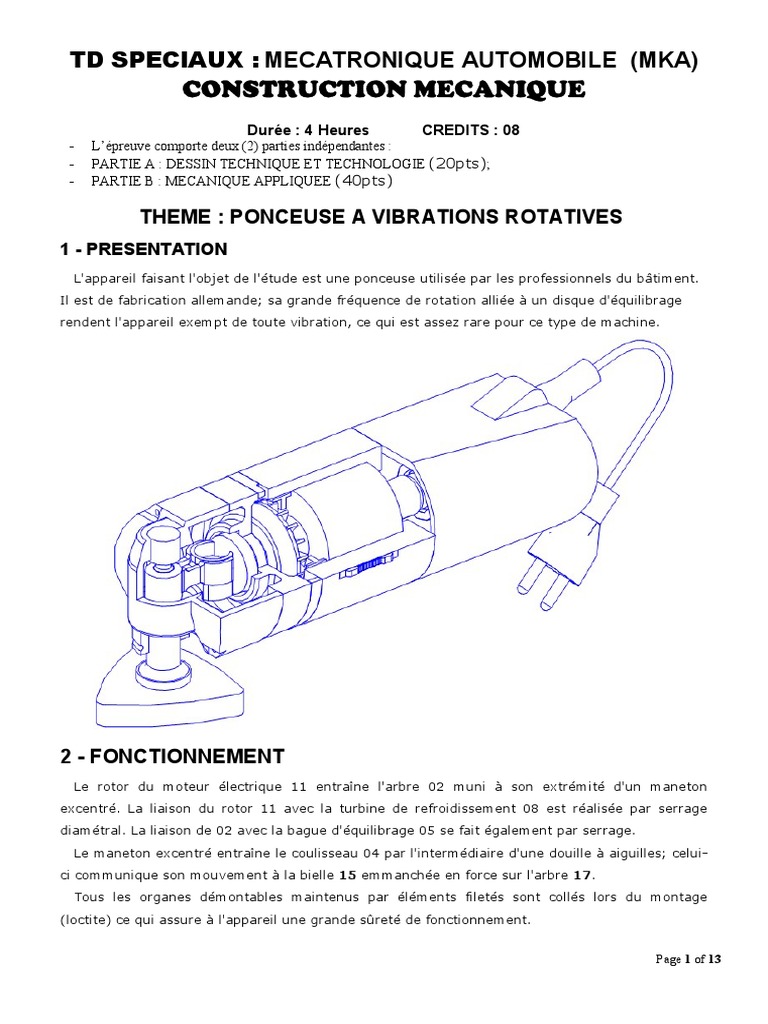 TD SPECIAUX : MECATRONIQUE AUTOMOBILE (MKA)
CONSTRUCTION MECANIQUE

Durée : 4 Heures CREDITS : 08

- L'épreuve comporte deux (2) parties indépendantes :
- PARTIE A : DESSIN TECHNIQUE ET TECHNOLOGIE (20pts);
- PARTIE B : MECANIQUE APPLIQUEE (40pts)

THEME : PONCEUSE A VIBRATIONS ROTATIVES

1 - PRESENTATION

L'appareil faisant l'objet de l'étude est une ponceuse utilisée par les professionnels du bâtiment. Il est de fabrication allemande; sa grande fréquence de rotation alliée à un disque d'équilibrage rendent l'appareil exempt de toute vibration, ce qui est assez rare pour ce type de machine.

2 - FONCTIONNEMENT

Le rotor du moteur électrique 11 entraîne l'arbre 02 muni à son extrémité d'un maneton excentré. La liaison du rotor 11 avec la turbine de refroidissement 08 est réalisée par serrage diamétral. La liaison de 02 avec la bague d'équilibrage 05 se fait également par serrage.

Le maneton excentré entraîne le coulisseau 04 par l'intermédiaire d'une douille à aiguilles; celui-ci communique son mouvement à la bielle 15 emmanchée en force sur l'arbre 17.

Tous les organes démontables maintenus par éléments filetés sont collés lors du montage (loctite) ce qui assure à l'appareil une grande sûreté de fonctionnement.

Page 1 of 13