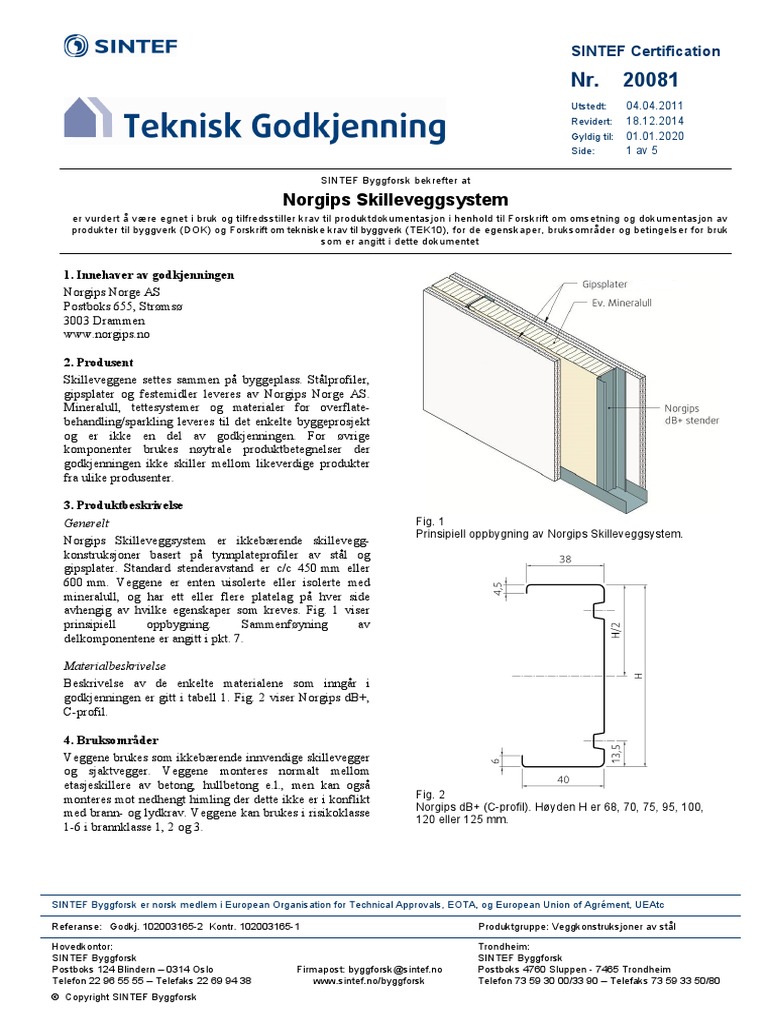 SINTEF

Teknisk Godkjenning

SINTEF Certification

Nr. 20081

Utstedt: 04.04.2011
Revidert: 18.12.2014
Gyldig til: 01.01.2020
Side: 1 av 5

SINTEF Byggforsk bekrefter at

Norgips Skilleveggsystem

er vurdert å være egnet i bruk og tilfredsstiller krav til produktdokumentasjon i henhold til Forskrift om omsetning og dokumentasjon av produkter til byggverk (DOK) og Forskrift om tekniske krav til byggverk (TEK10), for de egenskaper, bruksområder og betingelser for bruk som er angitt i dette dokumentet

1. Innehaver av godkjenningen
Norgips Norge AS
Postboks 655, Strømsø
3003 Drammen
www.norgips.no

2. Produsent
Skilleveggene settes sammen på byggeplass. Stålprofiler, gipsplater og festemidler leveres av Norgips Norge AS. Mineralull, tettesystemer og materialer for overflatebehandling/sparkling leveres til det enkelte byggeprosjekt og er ikke en del av godkjenningen. For øvrige komponenter brukes nøytrale produktbetegnelser der godkjenningen ikke skiller mellom likeverdige produkter fra ulike produsenter.

3. Produktbeskrivelse
Generelt
Norgips Skilleveggsystem er ikkebærende skilleveggkonstruksjoner basert på tynnplateprofiler av stål og gipsplater. Standard stenderavstand er c/c 450 mm eller 600 mm. Veggene er enten uisolerte eller isolerte med mineralull, og har ett eller flere platelag på hver side avhengig av hvilke egenskaper som kreves. Fig. 1 viser prinsipiell oppbygning. Sammenføyning av delkomponentene er angitt i pkt. 7.

Materialbeskrivelse
Beskrivelse av de enkelte materialene som inngår i godkjenningen er gitt i tabell 1. Fig. 2 viser Norgips dB+, C-profil.

4. Bruksområder
Veggene brukes som ikkebærende innvendige skillevegger og sjaktvegger. Veggene monteres normalt mellom etasjeskillere av betong, hullbetong e.l., men kan også monteres mot nedhengt himling der dette ikke er i konflikt med brann- og lydkrav. Veggene kan brukes i risikoklasse 1-6 i brannklasse 1, 2 og 3.

Gipsplater
Ev. Mineralull
Norgips dB+ stender

Fig. 1
Prinsipiell oppbygning av Norgips Skilleveggsystem.

38
4,5
H/2
H
6
13,5
40

Fig. 2
Norgips dB+ (C-profil). Høyden H er 68, 70, 75, 95, 100, 120 eller 125 mm.

SINTEF Byggforsk er norsk medlem i European Organisation for Technical Approvals, EOTA, og European Union of Agrément, UEAtc

Referanse: Godkj. 102003165-2 Kontr. 102003165-1
Produktgruppe: Veggkonstruksjoner av stål

Hovedkontor:
SINTEF Byggforsk
Postboks 124 Blindern – 0314 Oslo
Telefon 22 96 55 55 – Telefaks 22 69 94 38

Firmapost: byggforsk@sintef.no
www.sintef.no/byggforsk

Trondheim:
SINTEF Byggforsk
Postboks 4760 Sluppen - 7465 Trondheim
Telefon 73 59 30 00/33 90 – Telefaks 73 59 33 50/80

© Copyright SINTEF Byggforsk