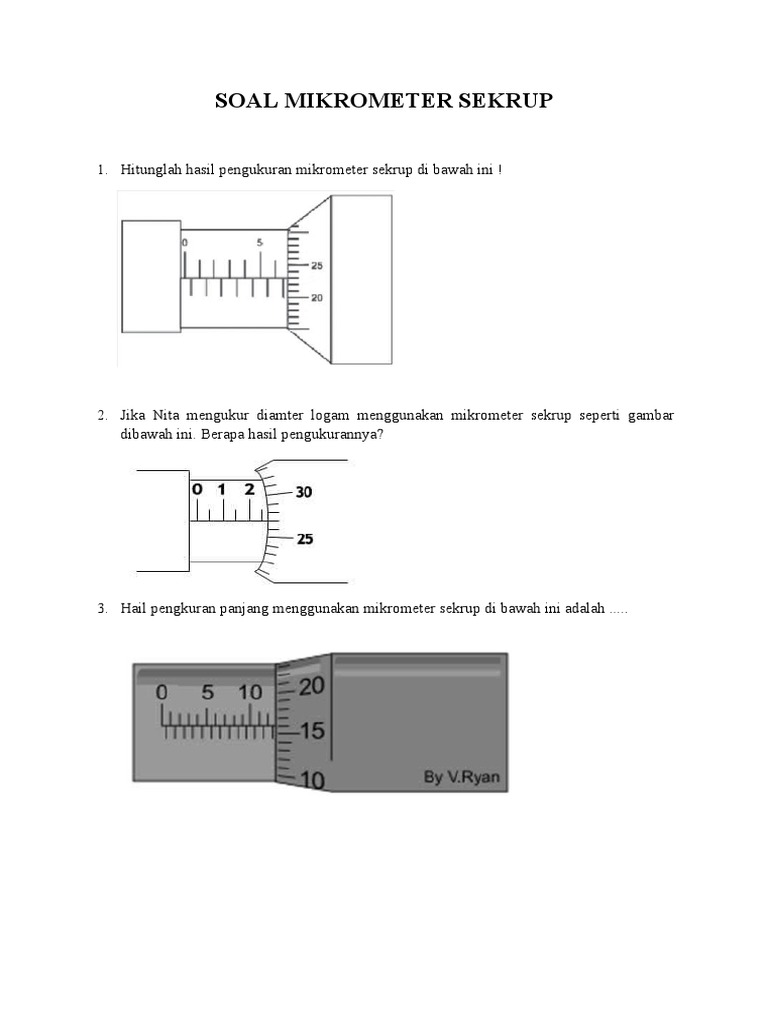 SOAL MIKROMETER SEKRUP

1. Hitunglah hasil pengukuran mikrometer sekrup di bawah ini !

0 5 25 20

2. Jika Nita mengukur diamter logam menggunakan mikrometer sekrup seperti gambar dibawah ini. Berapa hasil pengukurannya?

0 1 2 30 25

3. Hail pengkuran panjang menggunakan mikrometer sekrup di bawah ini adalah .....

0 5 10 20 15 10 By V.Ryan